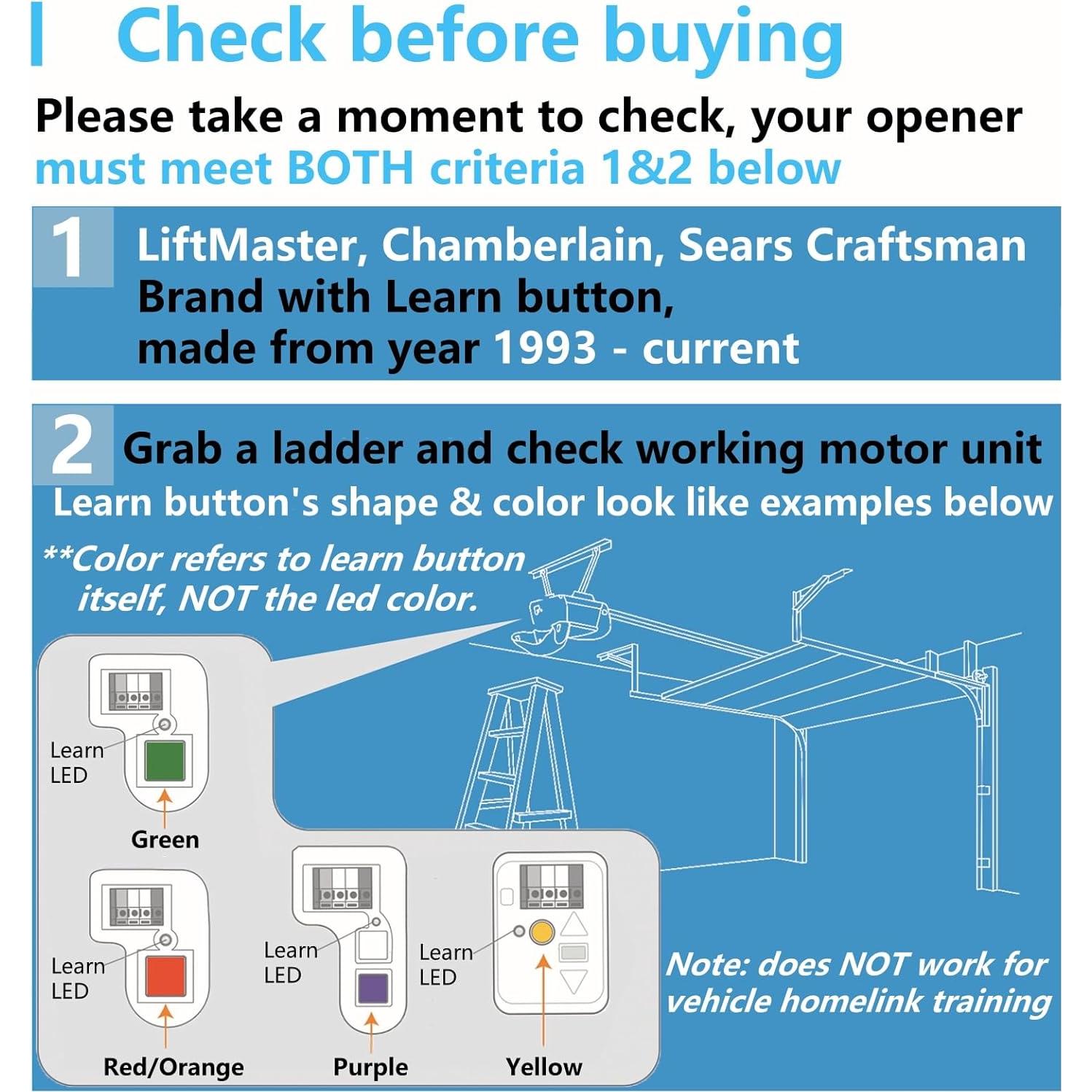 Check before buying

Please take a moment to check, your opener must meet BOTH criteria 1&2 below

1 LiftMaster, Chamberlain, Sears Craftsman Brand with Learn button, made from year 1993 - current

2 Grab a ladder and check working motor unit

Learn button's shape & color look like examples below

**Color refers to learn button itself, NOT the led color.

Learn LED

Green

Learn LED

Red/Orange

Learn LED

Purple

Learn LED

Yellow

Note: does NOT work for vehicle homelink training