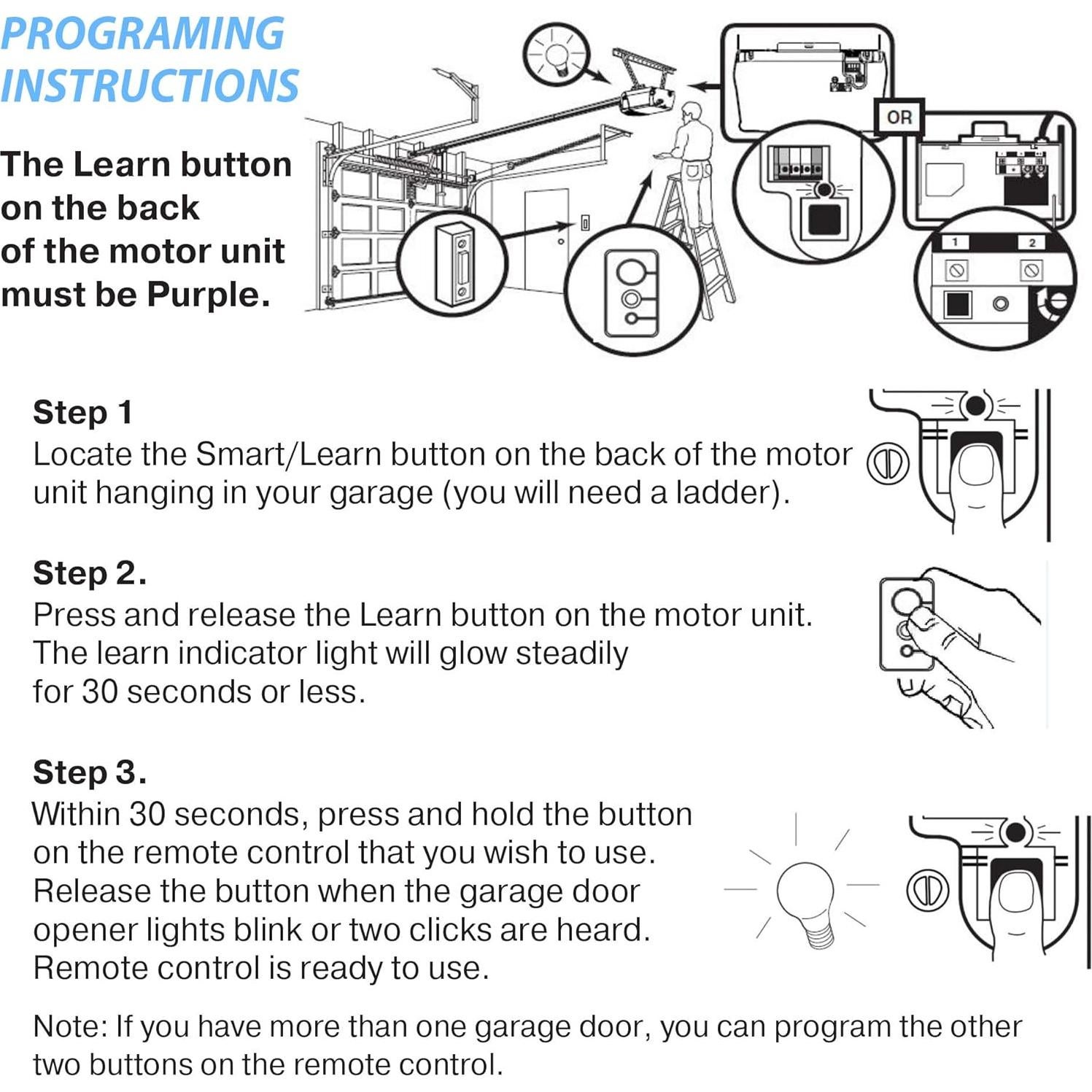 PROGRAMING INSTRUCTIONS

The Learn button on the back of the motor unit must be Purple.

OR

1

2

Step 1
Locate the Smart/Learn button on the back of the motor unit hanging in your garage (you will need a ladder).

Step 2.
Press and release the Learn button on the motor unit. The learn indicator light will glow steadily for 30 seconds or less.

Step 3.
Within 30 seconds, press and hold the button on the remote control that you wish to use. Release the button when the garage door opener lights blink or two clicks are heard. Remote control is ready to use.

Note: If you have more than one garage door, you can program the other two buttons on the remote control.