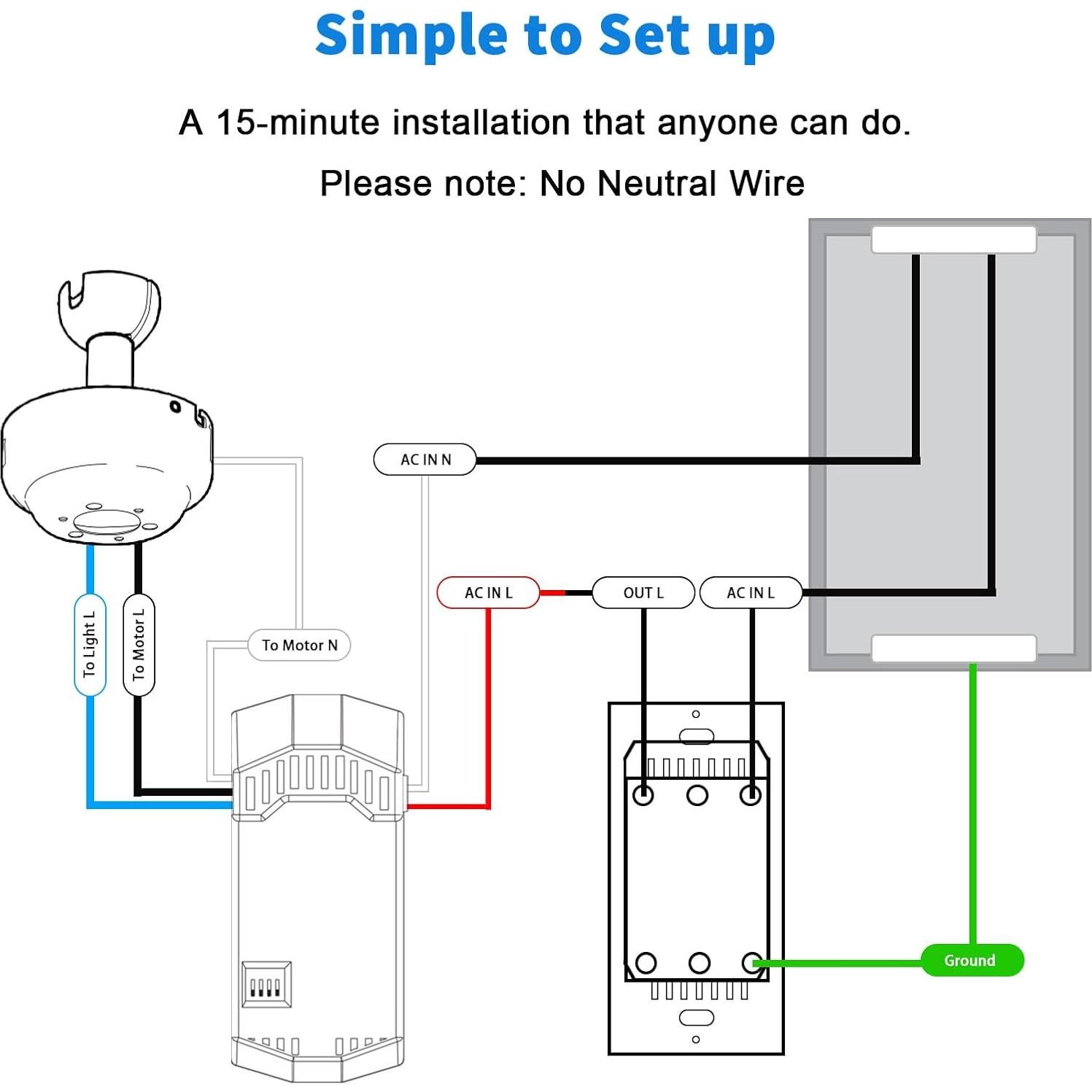 Simple to Set up

A 15-minute installation that anyone can do.

Please note: No Neutral Wire

AC IN N

AC IN L

OUT L

AC IN L

To Light L

To Motor L

To Motor N

Ground