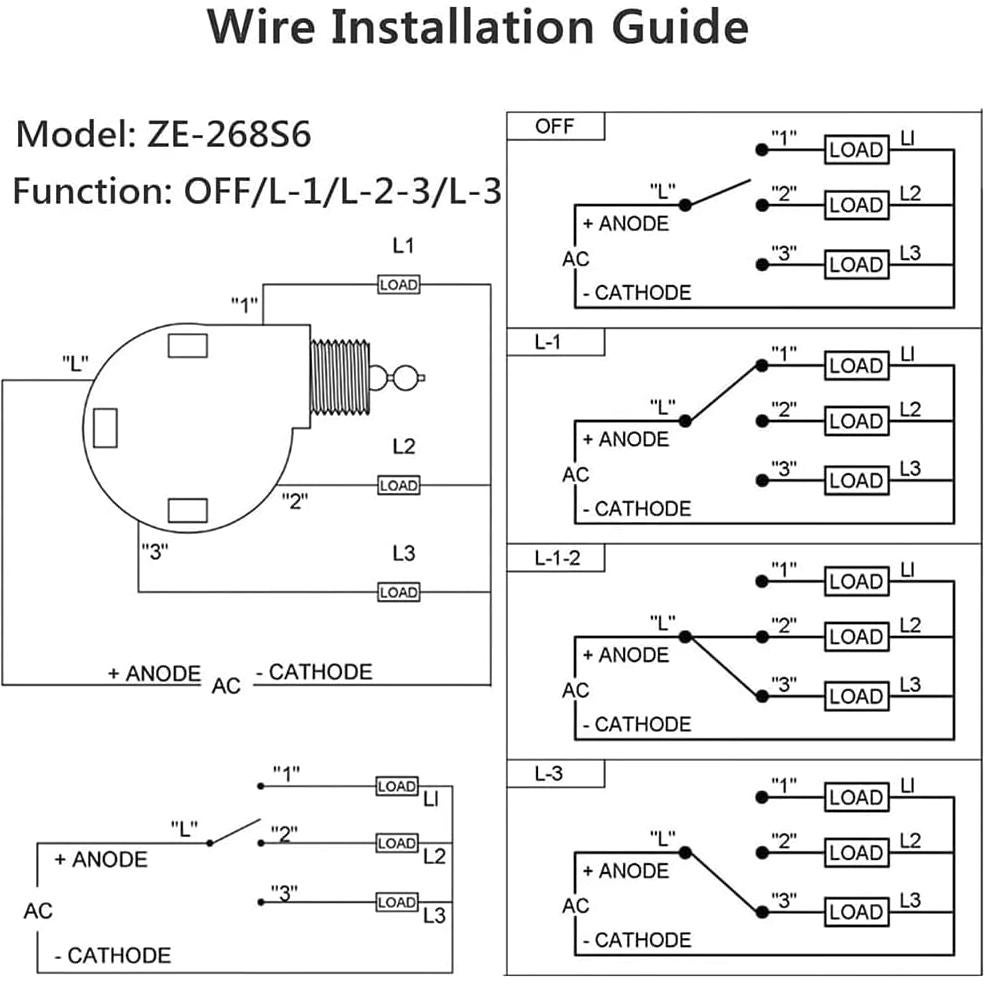 Wire Installation Guide

Model: ZE-268S6

Function: OFF/L-1/L-2-3/L-3

L1
"1"
LOAD
"L"
L2
LOAD
"2"
"3"
L3
LOAD
+ ANODE AC - CATHODE

"1"
LOAD
LI
"L"
"2"
LOAD
L2
+ ANODE
"3"
LOAD
L3
AC
- CATHODE

OFF
"1" LOAD LI
"L"
"2" LOAD L2
+ ANODE
AC
"3" LOAD L3
- CATHODE

L-1
"1" LOAD LI
"L"
"2" LOAD L2
+ ANODE
AC
"3" LOAD L3
- CATHODE

L-1-2
"1" LOAD LI
"L"
"2" LOAD L2
+ ANODE
AC
"3" LOAD L3
- CATHODE

L-3
"1" LOAD LI
"L"
"2" LOAD L2
+ ANODE
AC
"3" LOAD L3
- CATHODE