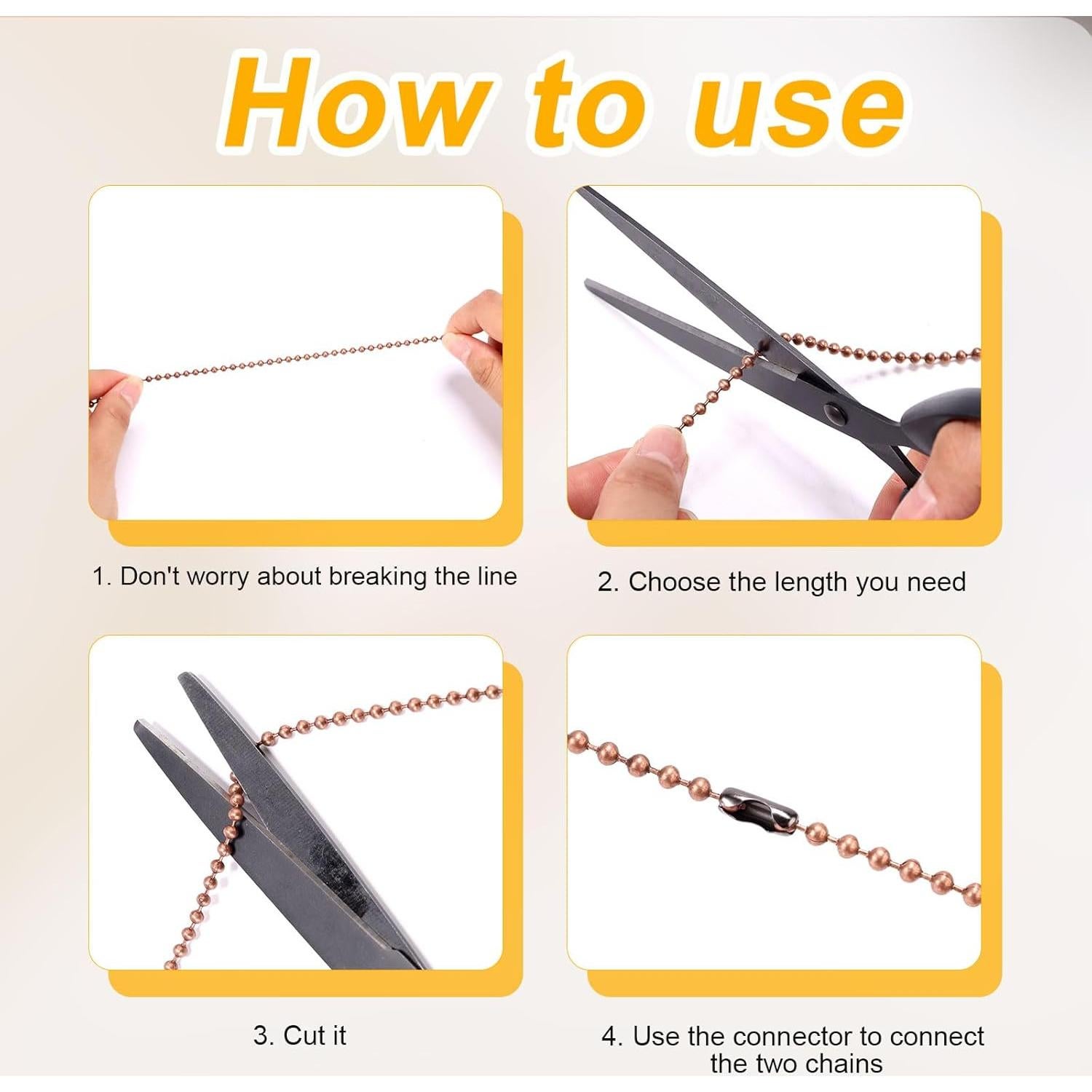 How to use

1. Don't worry about breaking the line

2. Choose the length you need

3. Cut it

4. Use the connector to connect the two chains