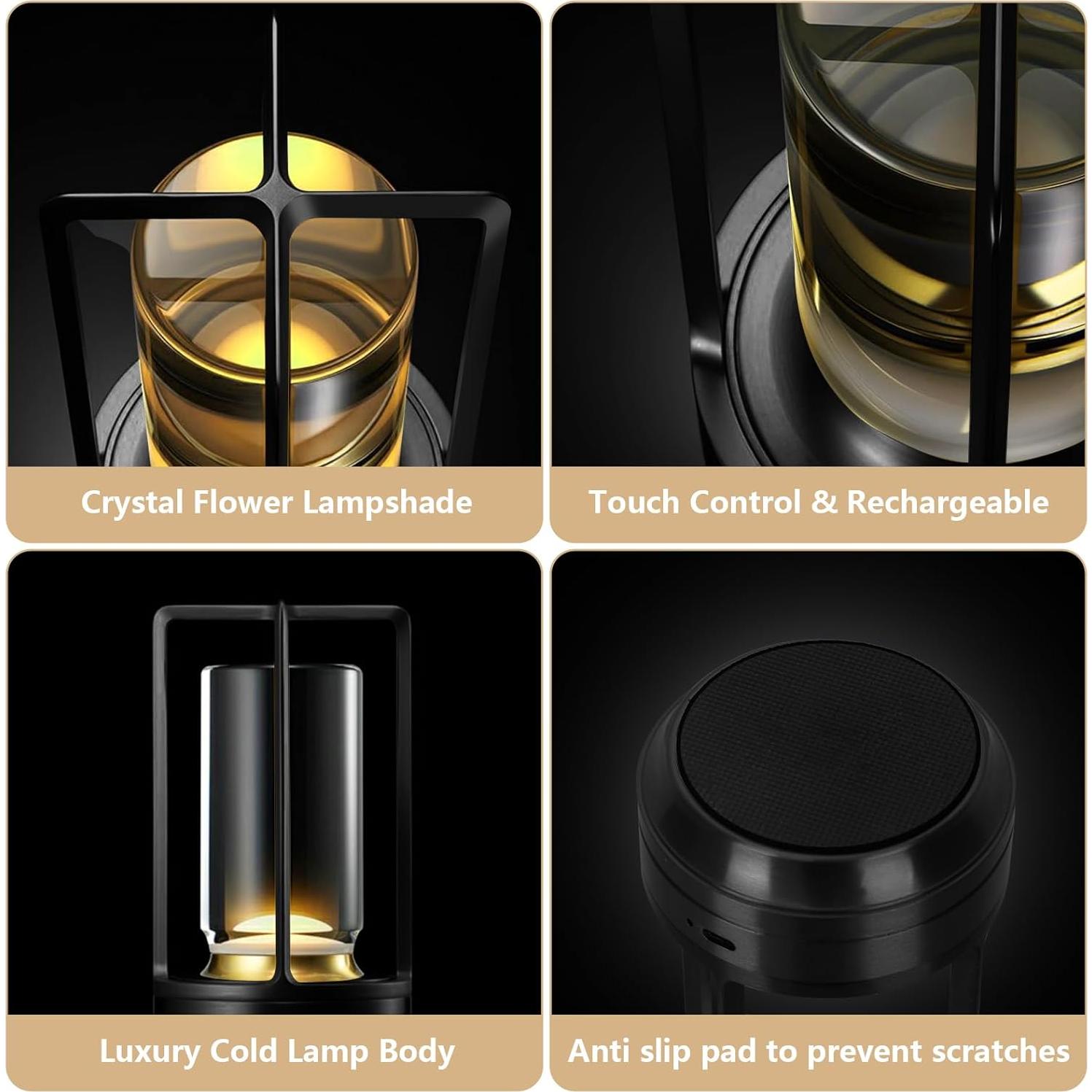 Crystal Flower Lampshade

Touch Control & Rechargeable

Luxury Cold Lamp Body

Anti slip pad to prevent scratches