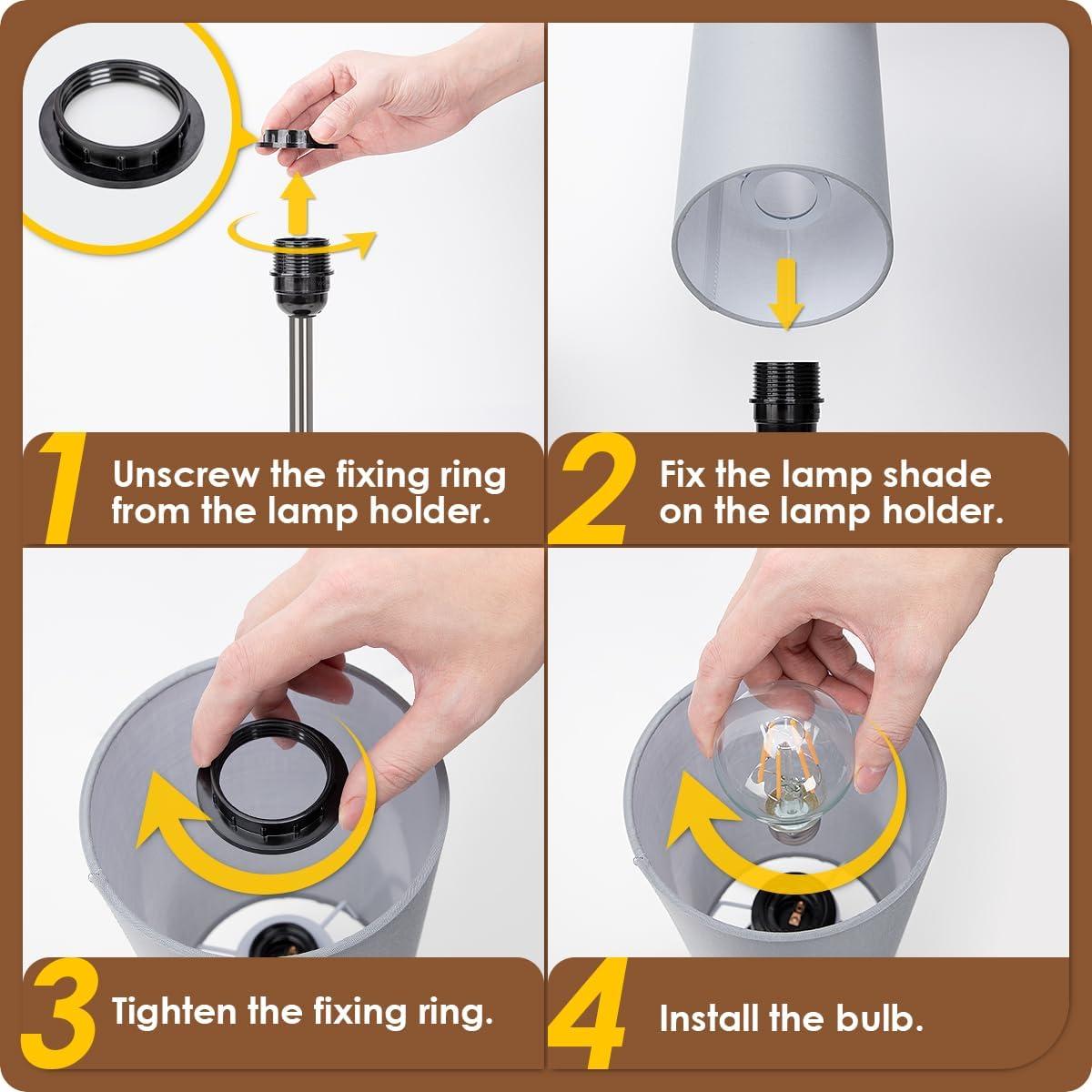 1 Unscrew the fixing ring from the lamp holder.

2 Fix the lamp shade on the lamp holder.

3 Tighten the fixing ring.

4 Install the bulb.