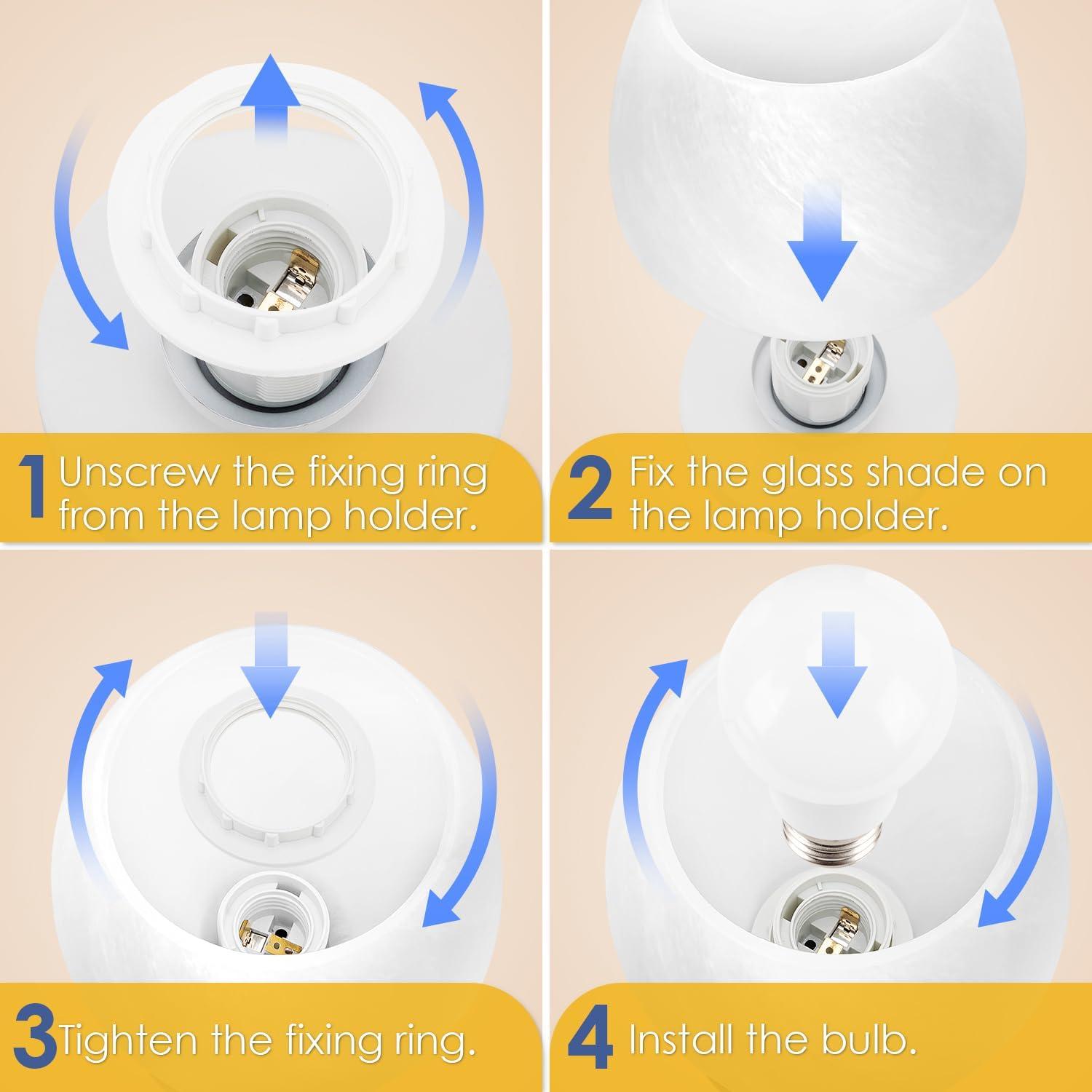 1 Unscrew the fixing ring from the lamp holder.

2 Fix the glass shade on the lamp holder.

3 Tighten the fixing ring.

4 Install the bulb.