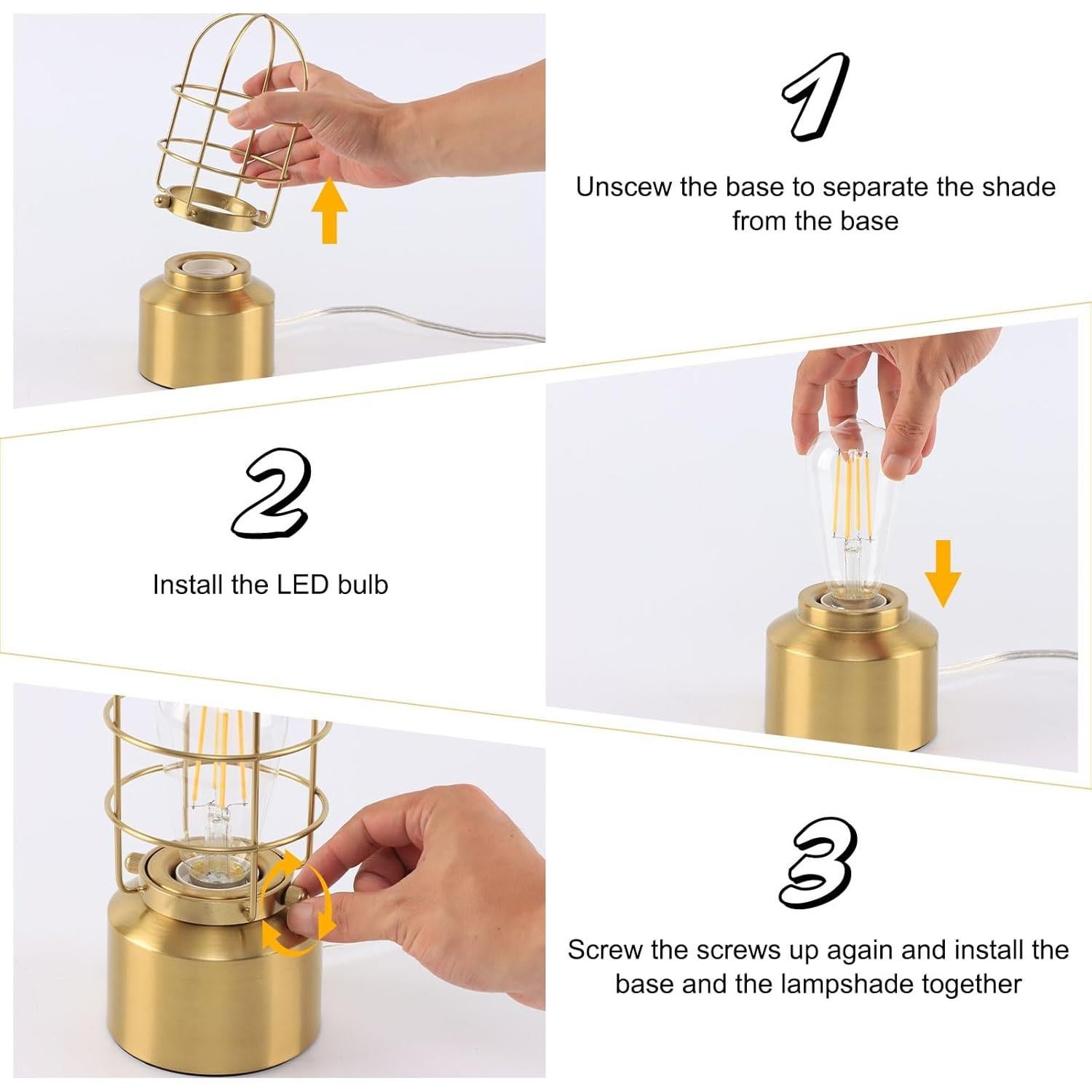 1

Unscew the base to separate the shade from the base

2

Install the LED bulb

3

Screw the screws up again and install the base and the lampshade together