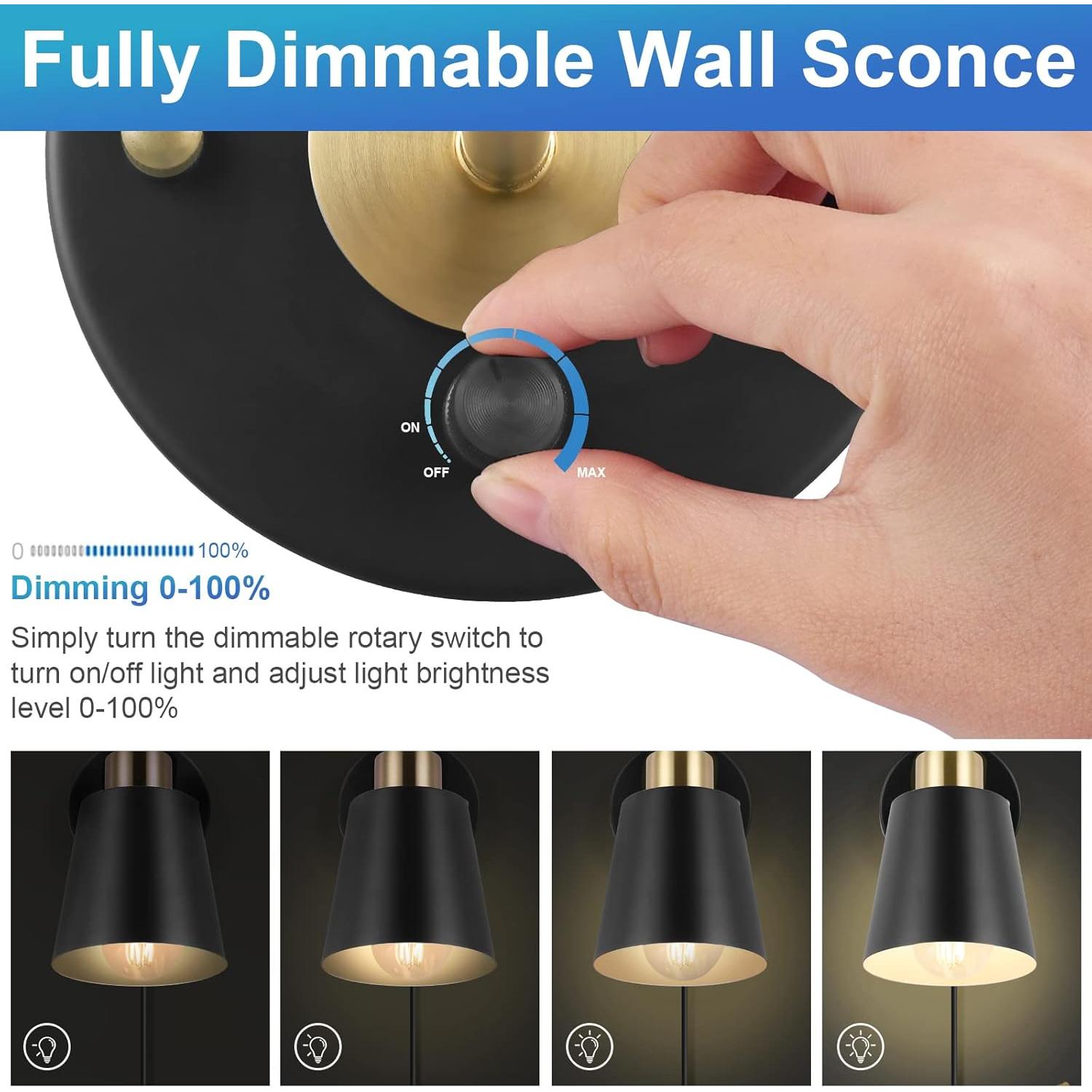 Fully Dimmable Wall Sconce

ON
OFF
MAX

0 100%

Dimming 0-100%

Simply turn the dimmable rotary switch to turn on/off light and adjust light brightness level 0-100%