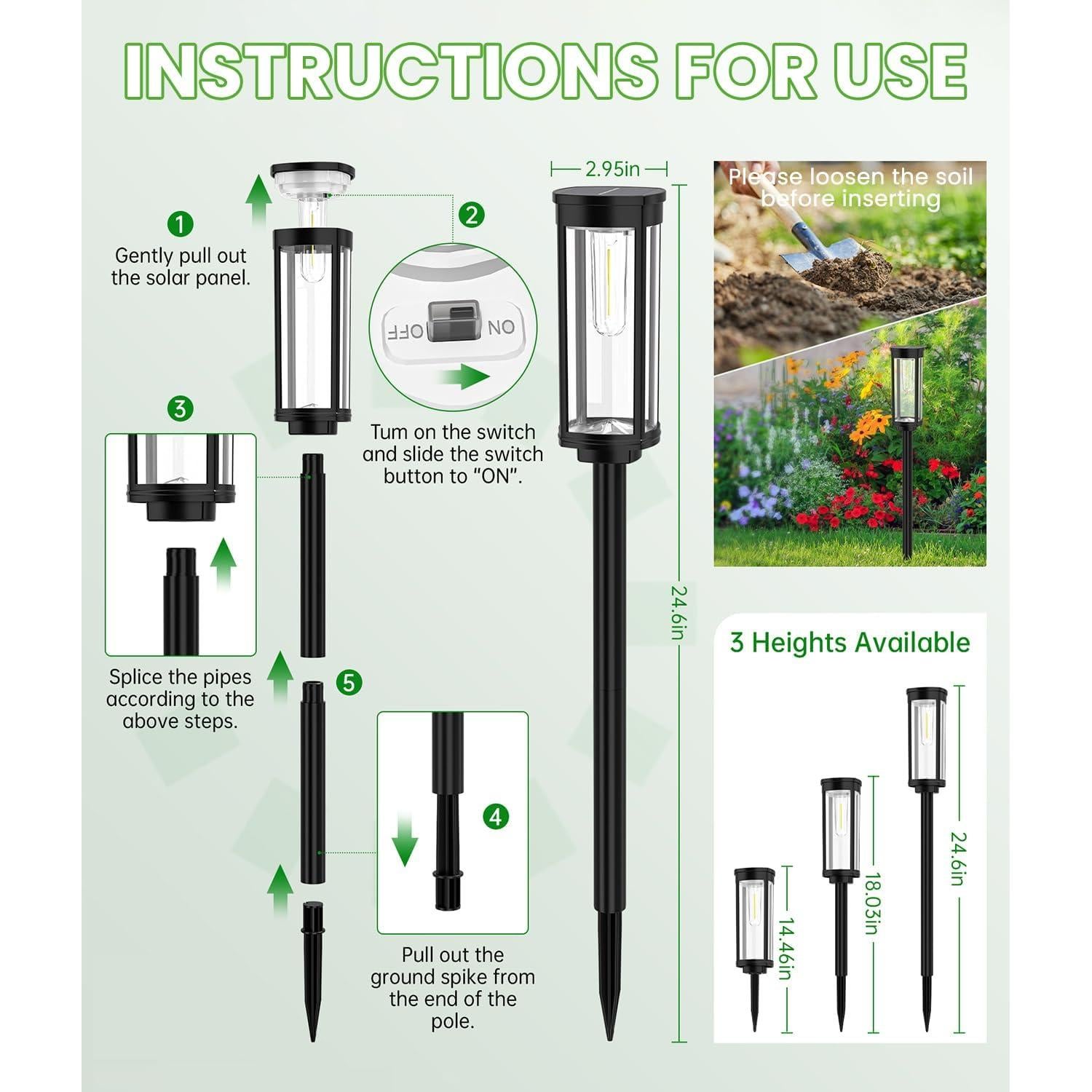 INSTRUCTIONS FOR USE

1
Gently pull out the solar panel.

2
OFF ON
Tum on the switch and slide the switch button to "ON".

3

Splice the pipes according to the above steps.

5

4

Pull out the ground spike from the end of the pole.

2.95in

24.6in

Please loosen the soil before inserting

3 Heights Available

14.46in

18.03in

24.6in