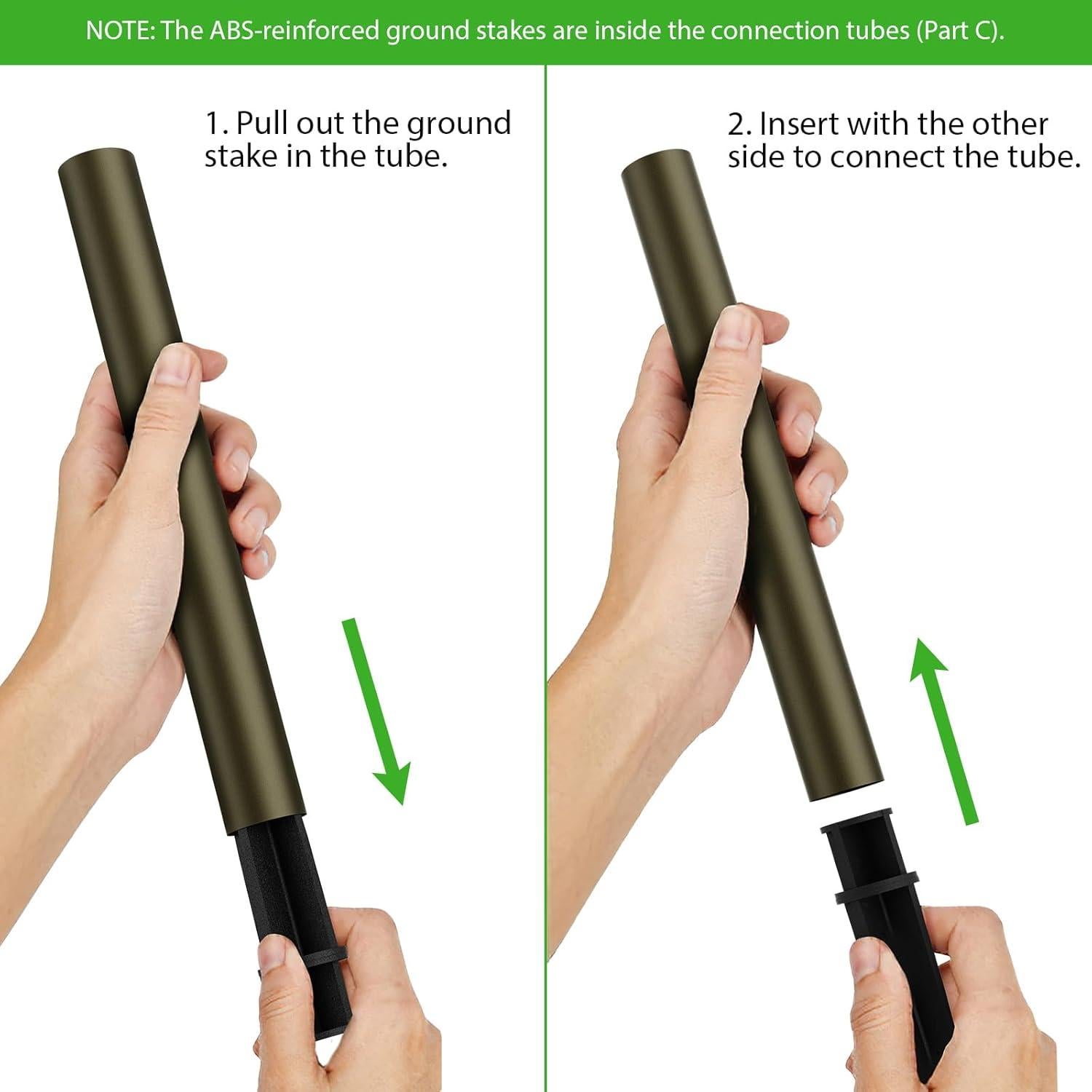 NOTE: The ABS-reinforced ground stakes are inside the connection tubes (Part C).

1. Pull out the ground stake in the tube.

2. Insert with the other side to connect the tube.