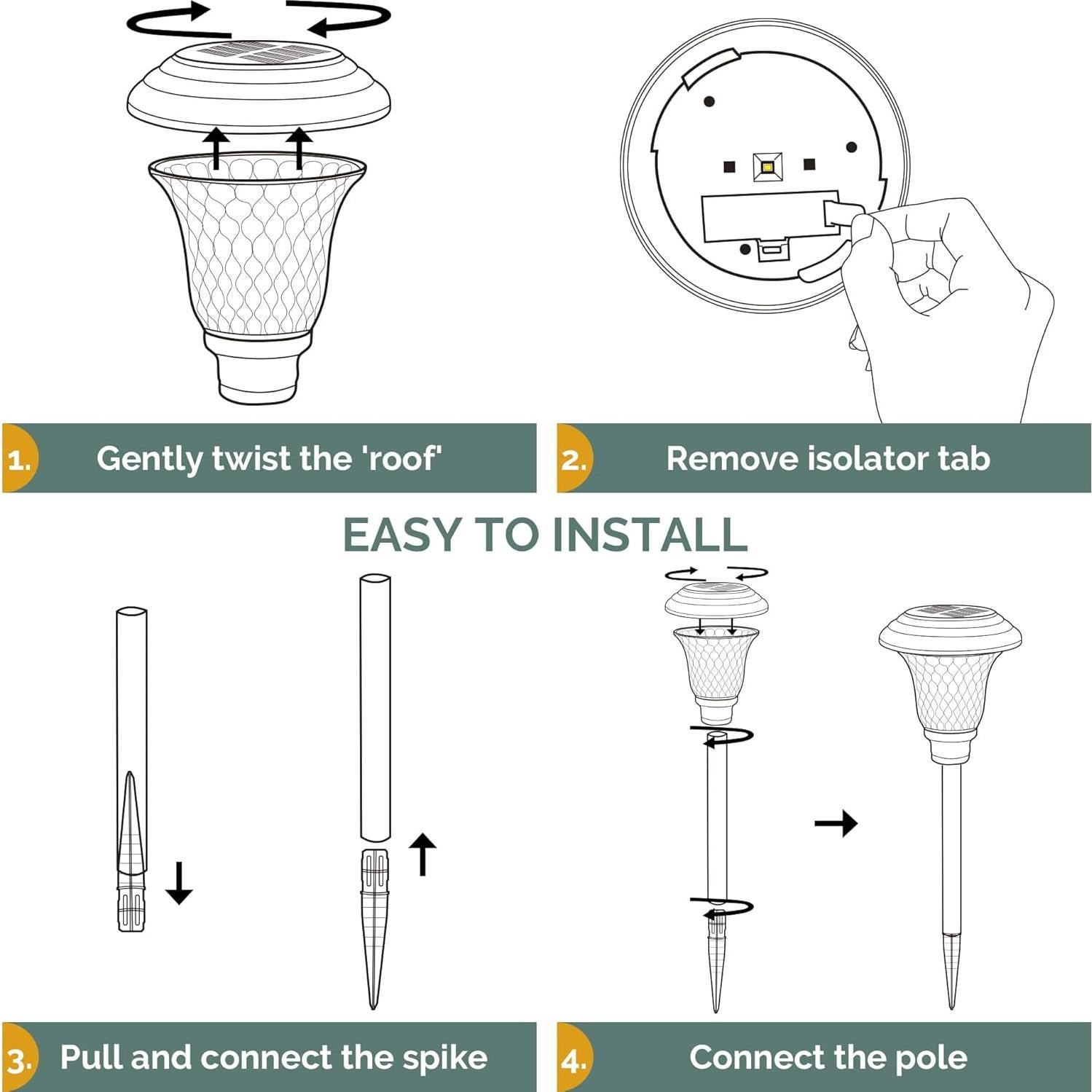 1. Gently twist the 'roof'

2. Remove isolator tab

EASY TO INSTALL

3. Pull and connect the spike

4. Connect the pole