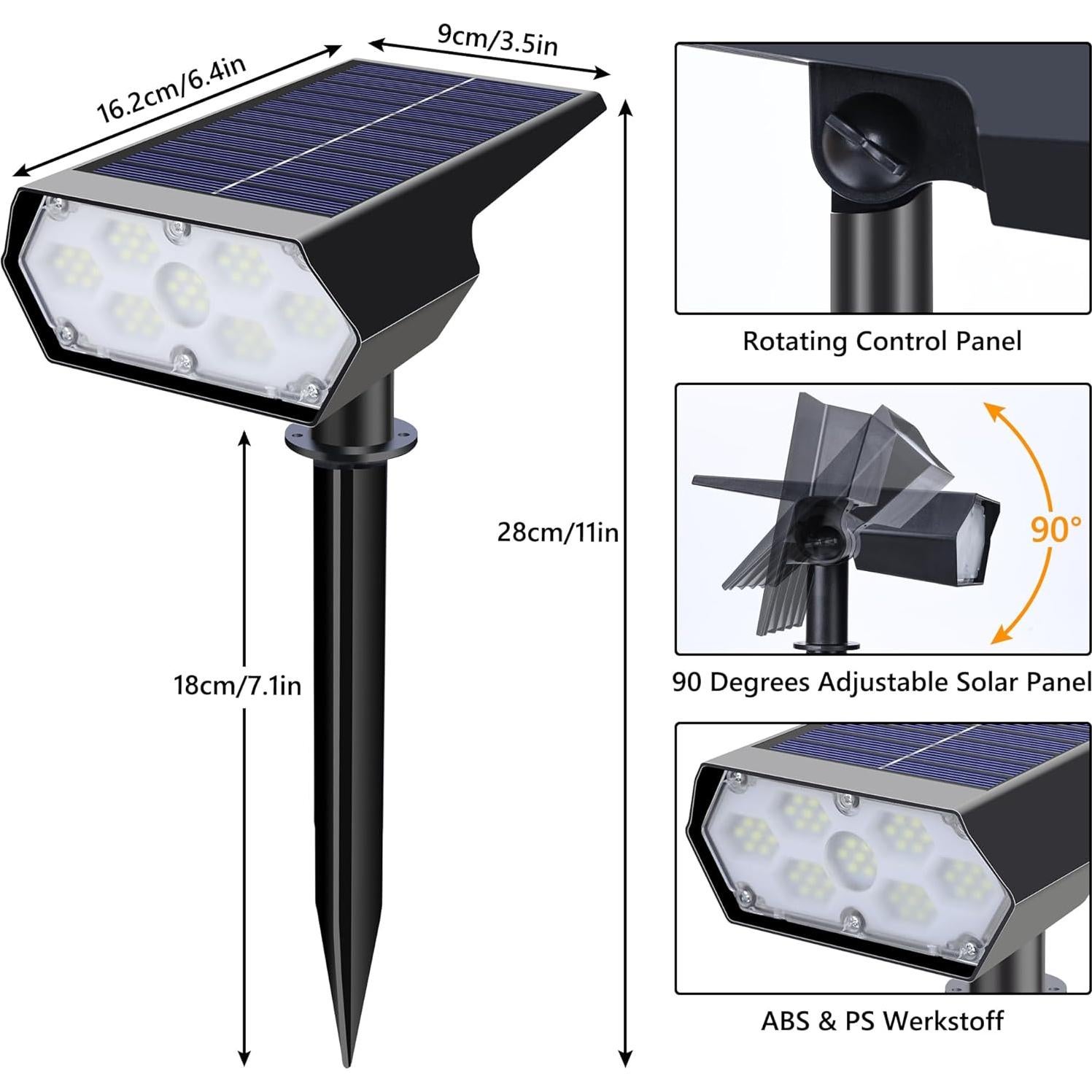 16.2cm/6.4in

9cm/3.5in

28cm/11in

18cm/7.1in

Rotating Control Panel

90°

90 Degrees Adjustable Solar Panel

ABS & PS Werkstoff