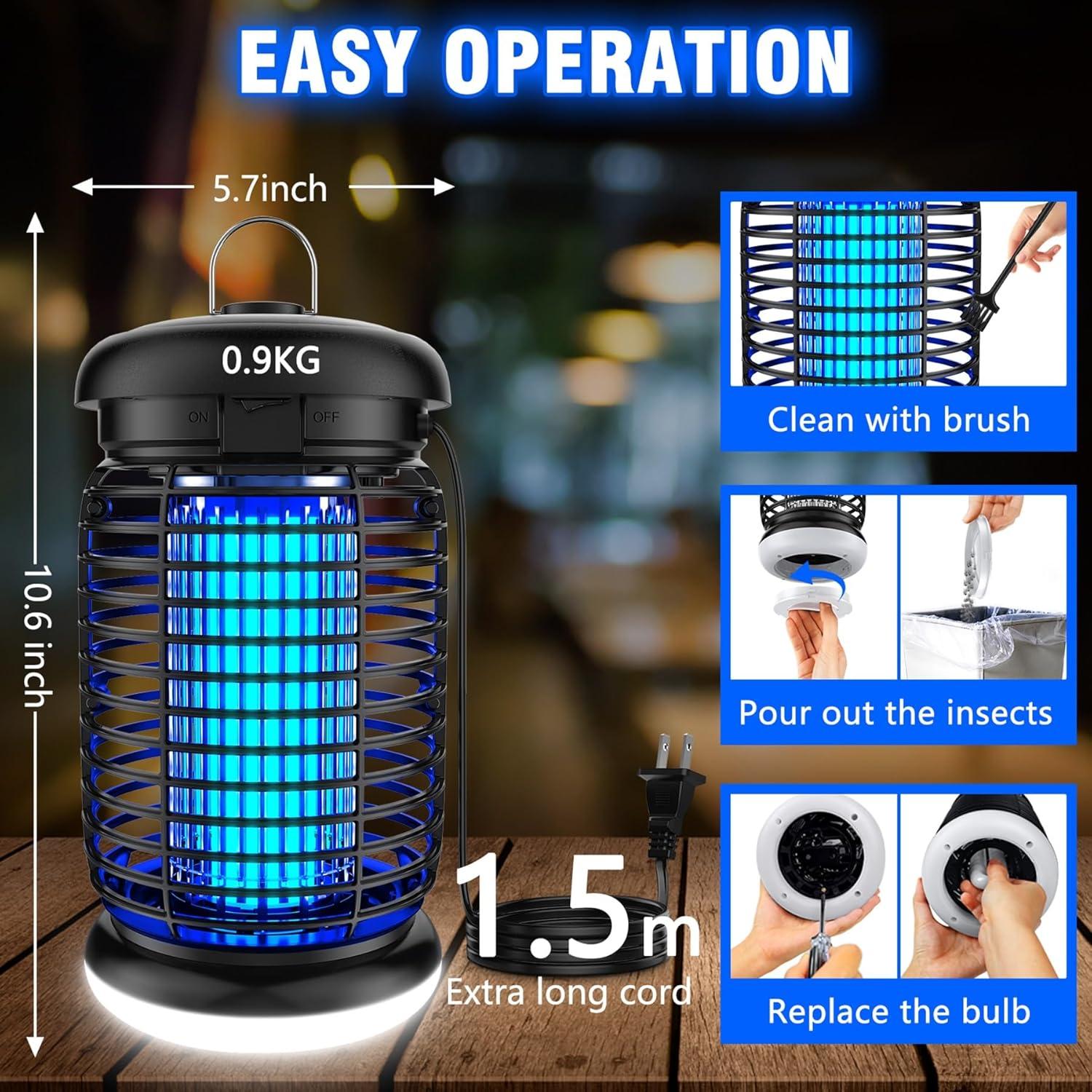 EASY OPERATION

5.7inch

10.6 inch

0.9KG

ON

OFF

1.5m
Extra long cord

Clean with brush

Pour out the insects

Replace the bulb