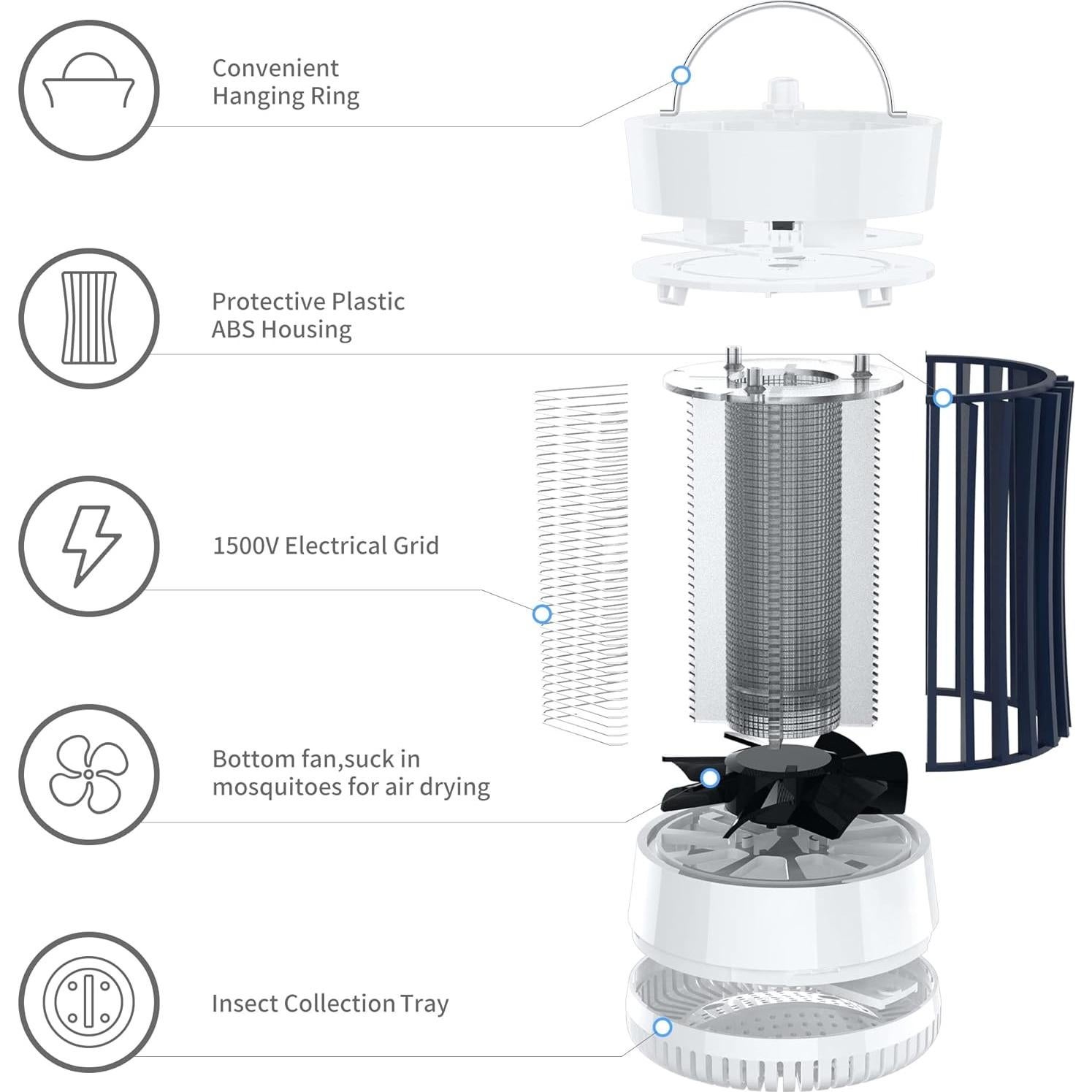 Convenient Hanging Ring

Protective Plastic ABS Housing

1500V Electrical Grid

Bottom fan,suck in mosquitoes for air drying

Insect Collection Tray