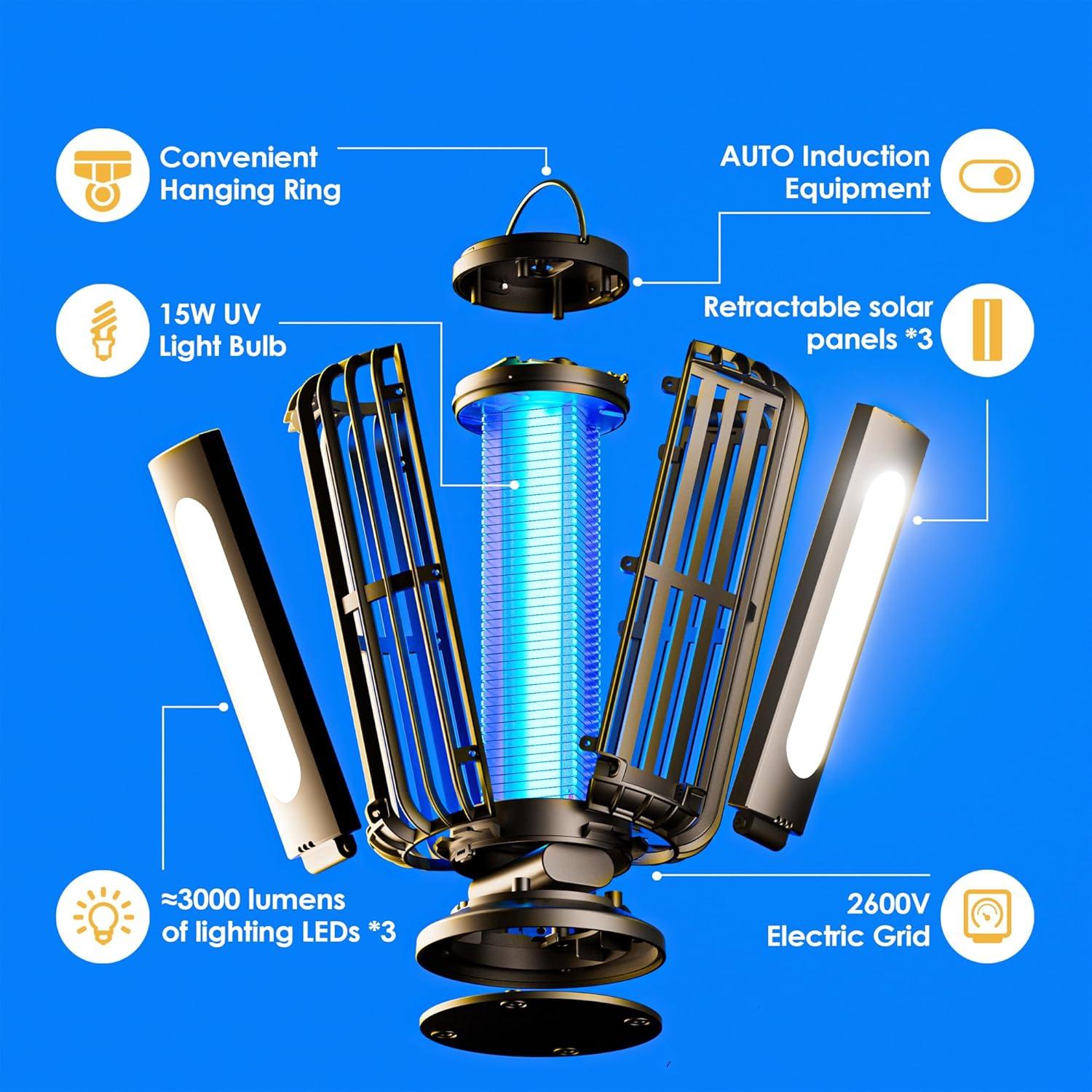 Convenient Hanging Ring

AUTO Induction Equipment

15W UV Light Bulb

Retractable solar panels *3

≈3000 lumens of lighting LEDs *3

2600V Electric Grid