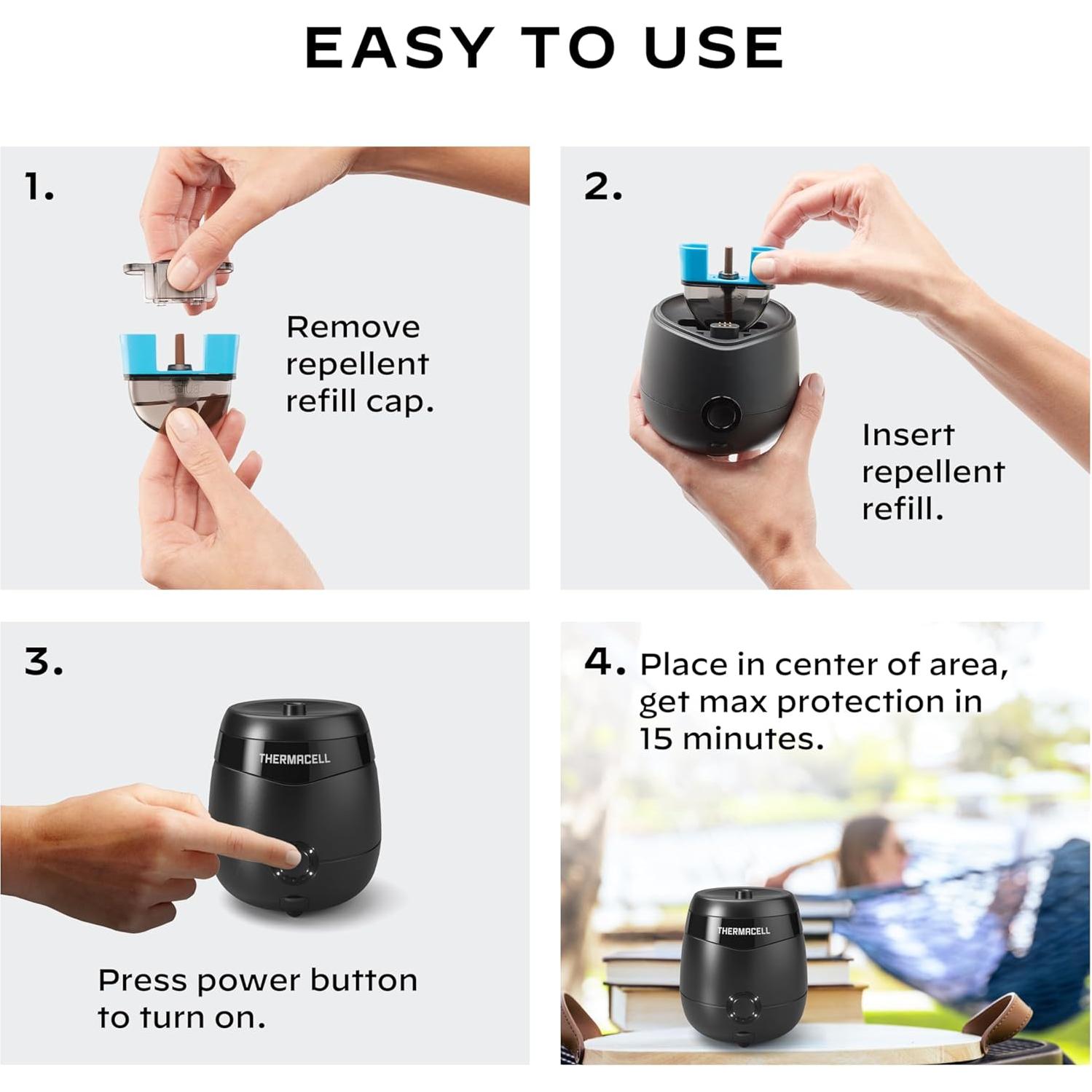 EASY TO USE

1.

Remove repellent refill cap.

2.

Insert repellent refill.

3.

THERMACELL

Press power button to turn on.

4. Place in center of area, get max protection in 15 minutes.

THERMACELL