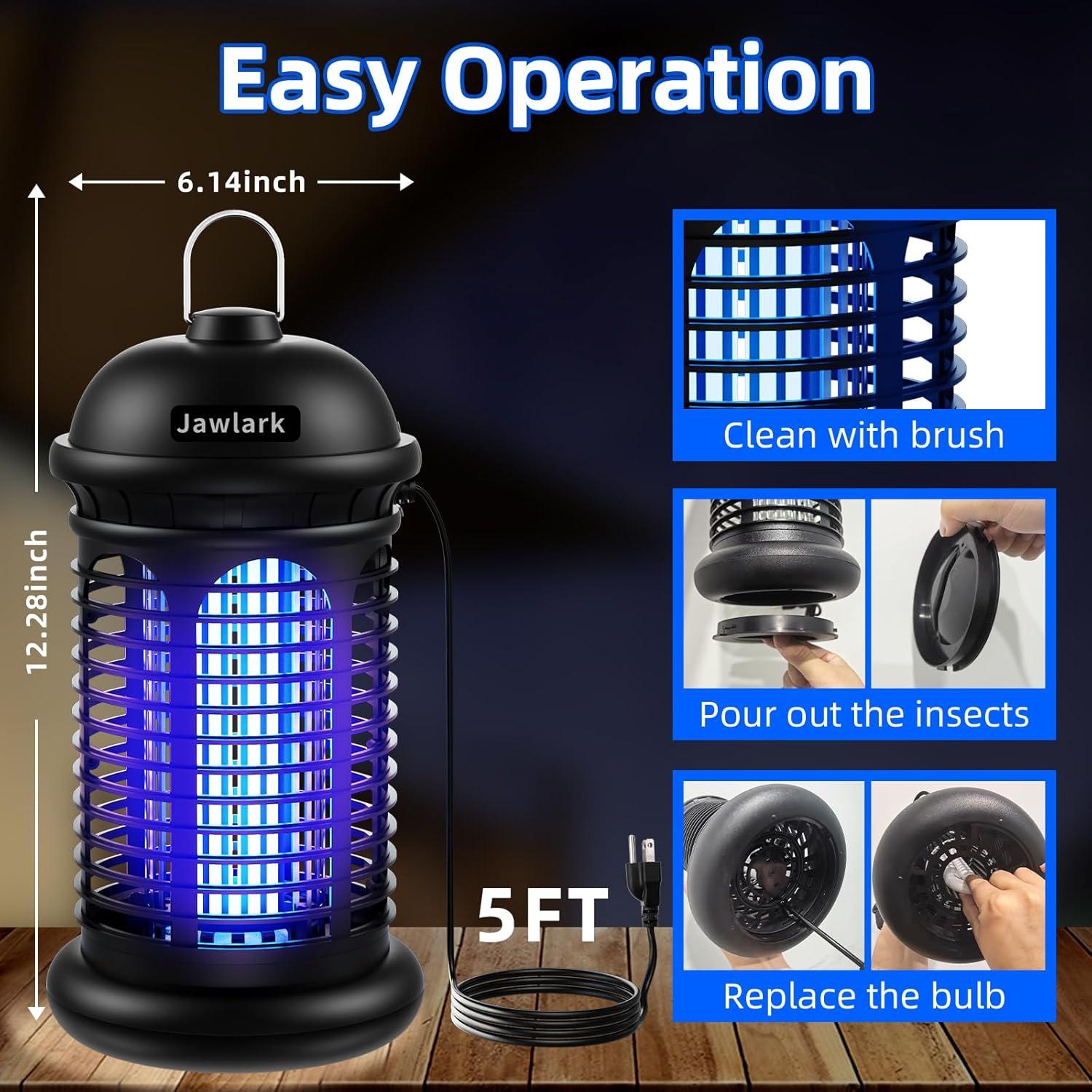 Easy Operation

6.14inch

12.28inch

Jawlark

5FT

Clean with brush

Pour out the insects

Replace the bulb