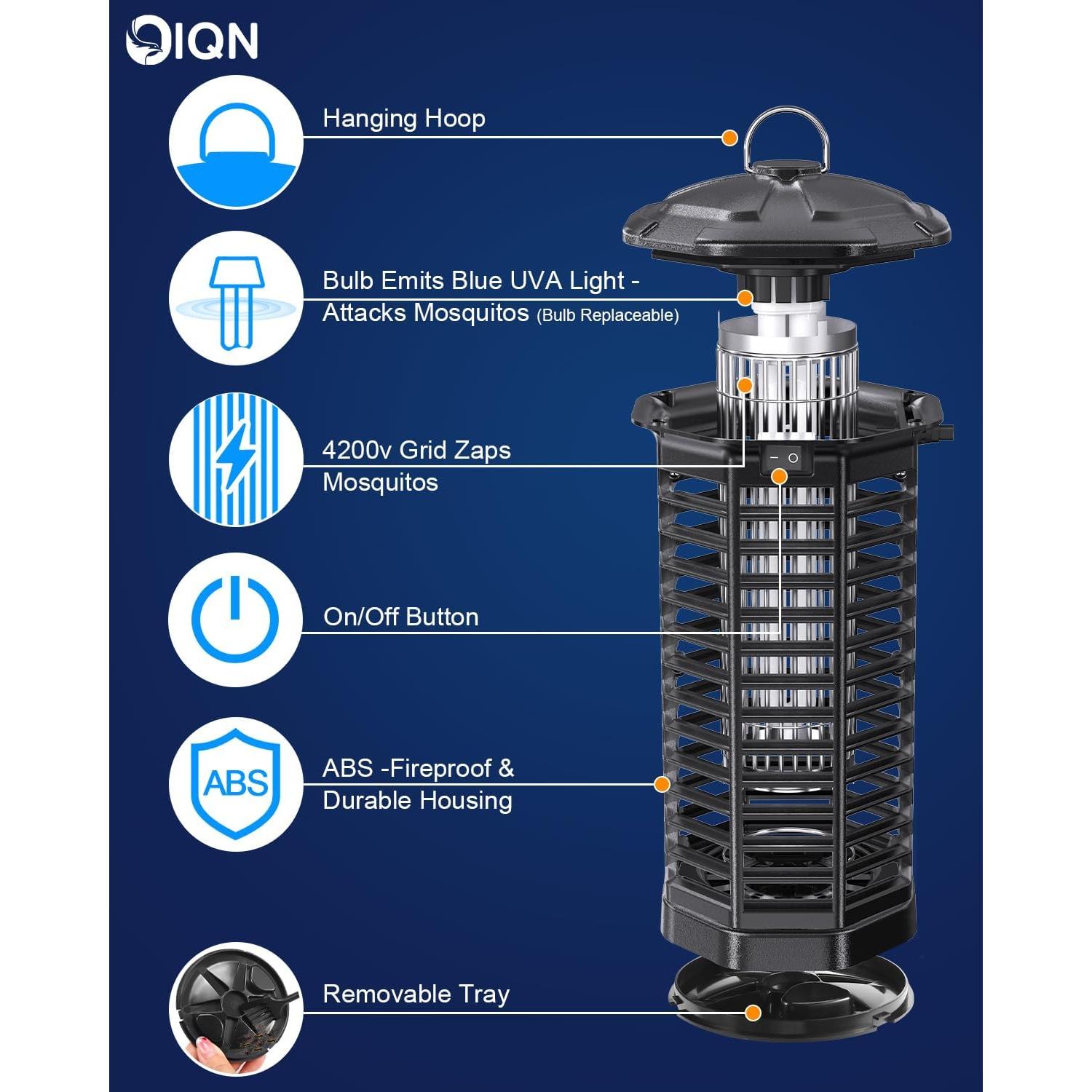 QIQN

Hanging Hoop

Bulb Emits Blue UVA Light - Attacks Mosquitos (Bulb Replaceable)

4200v Grid Zaps Mosquitos

On/Off Button

ABS

ABS -Fireproof & Durable Housing

Removable Tray