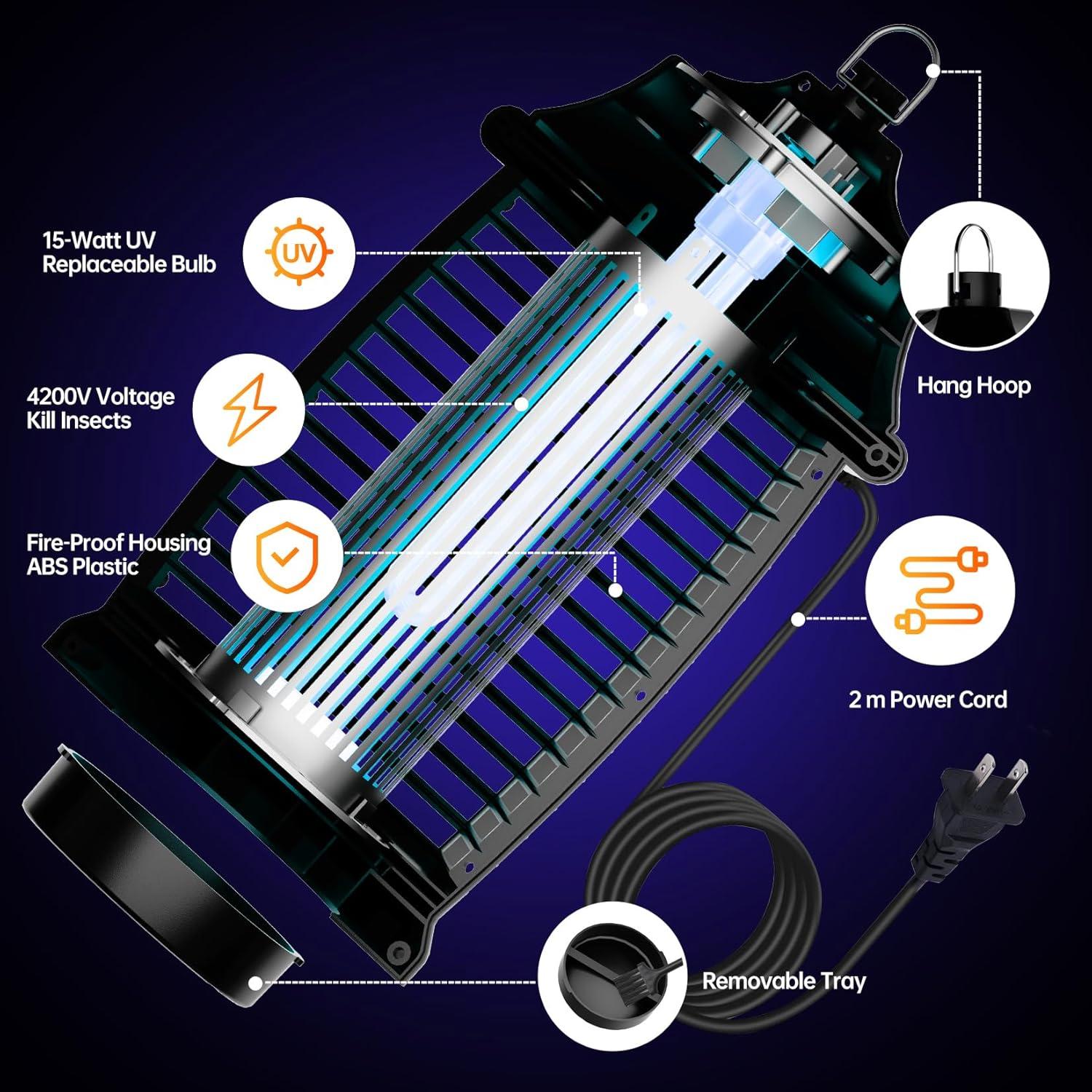 15-Watt UV
Replaceable Bulb

UV

4200V Voltage
Kill Insects

Fire-Proof Housing
ABS Plastic

Hang Hoop

2 m Power Cord

Removable Tray