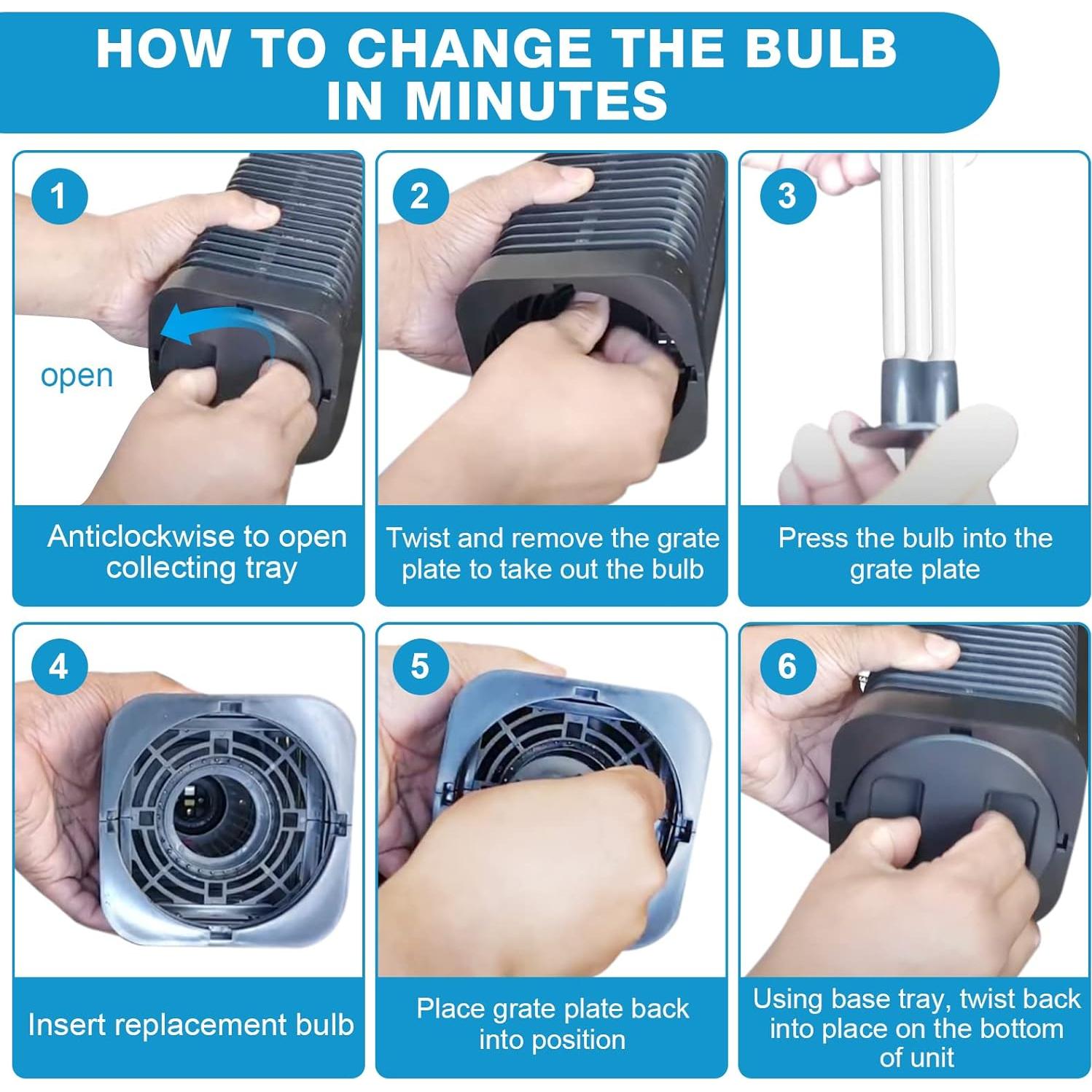 HOW TO CHANGE THE BULB IN MINUTES

1

open

Anticlockwise to open collecting tray

2

Twist and remove the grate plate to take out the bulb

3

Press the bulb into the grate plate

4

Insert replacement bulb

5

Place grate plate back into position

6

Using base tray, twist back into place on the bottom of unit