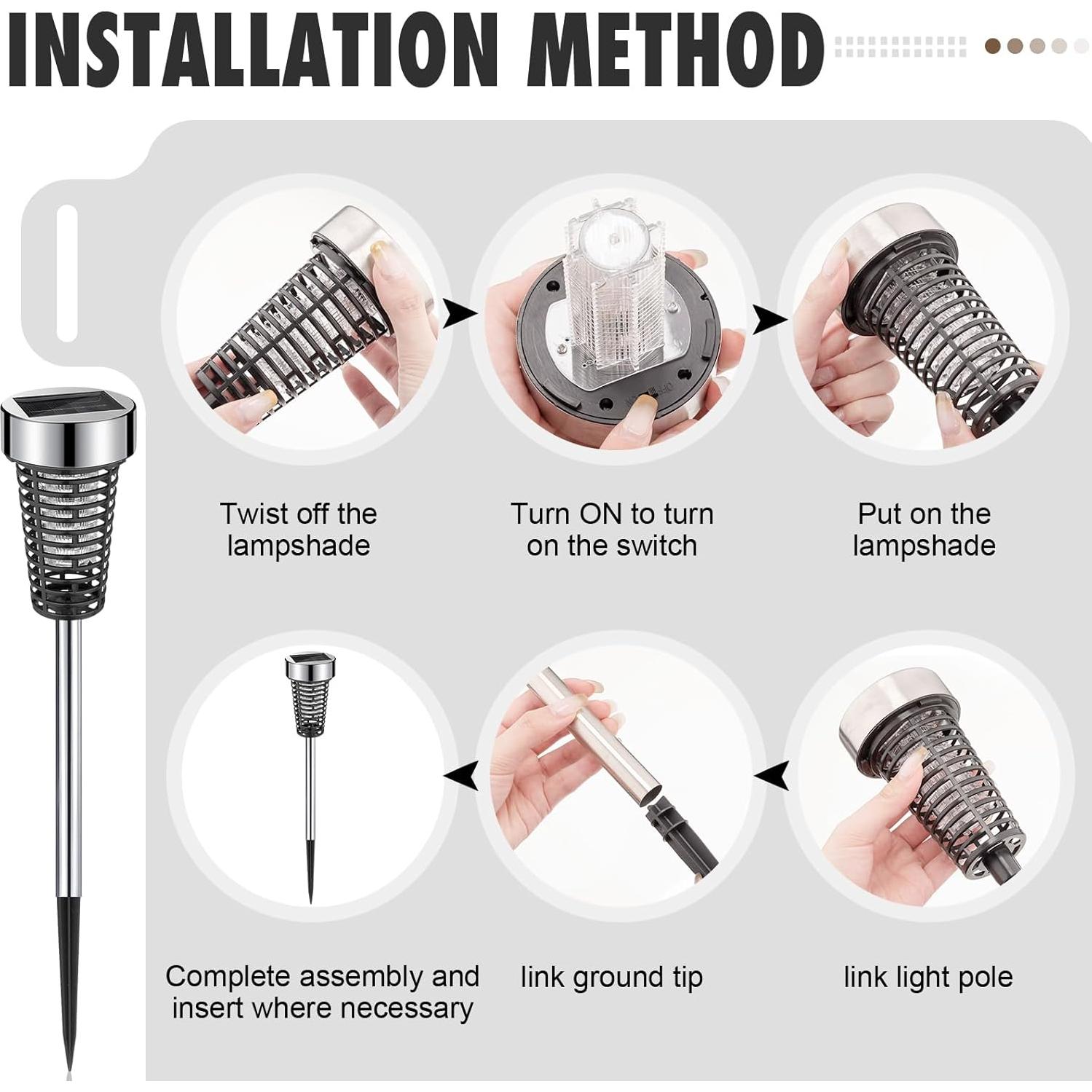 INSTALLATION METHOD

Twist off the lampshade

Turn ON to turn on the switch

Put on the lampshade

Complete assembly and insert where necessary

link ground tip

link light pole