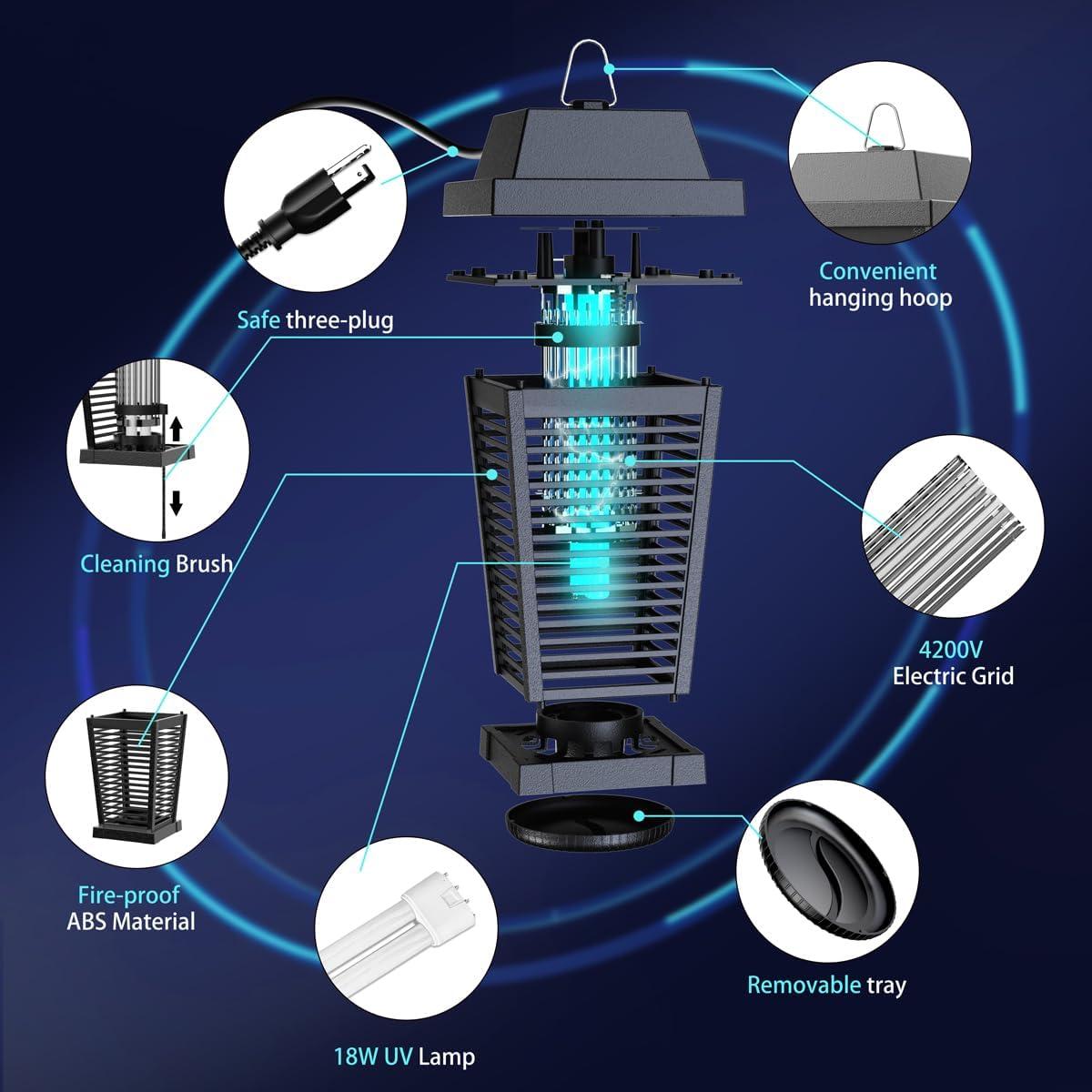 Safe three-plug

Convenient hanging hoop

Cleaning Brush

4200V Electric Grid

Fire-proof ABS Material

Removable tray

18W UV Lamp