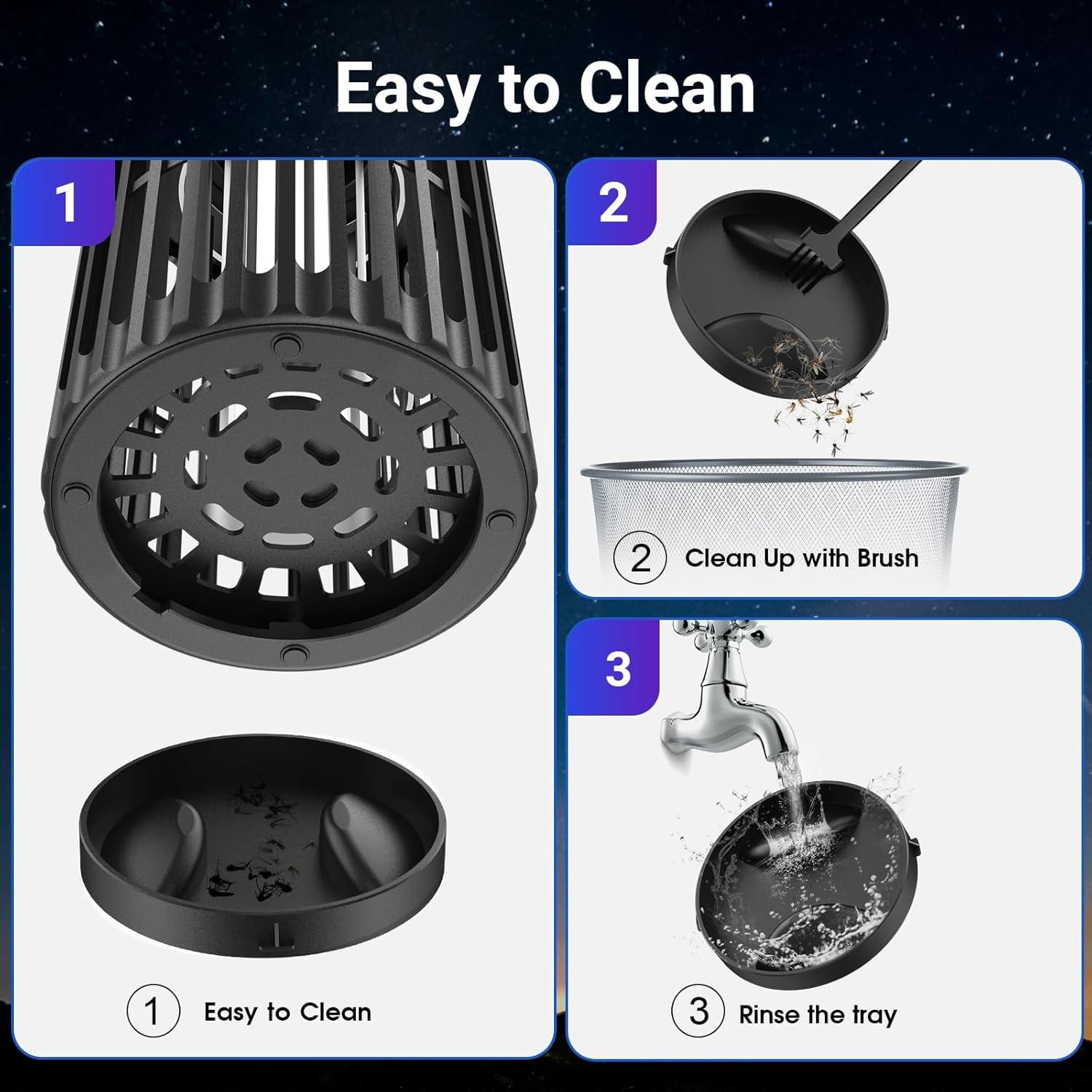 Easy to Clean

1

① Easy to Clean

2

② Clean Up with Brush

3

③ Rinse the tray