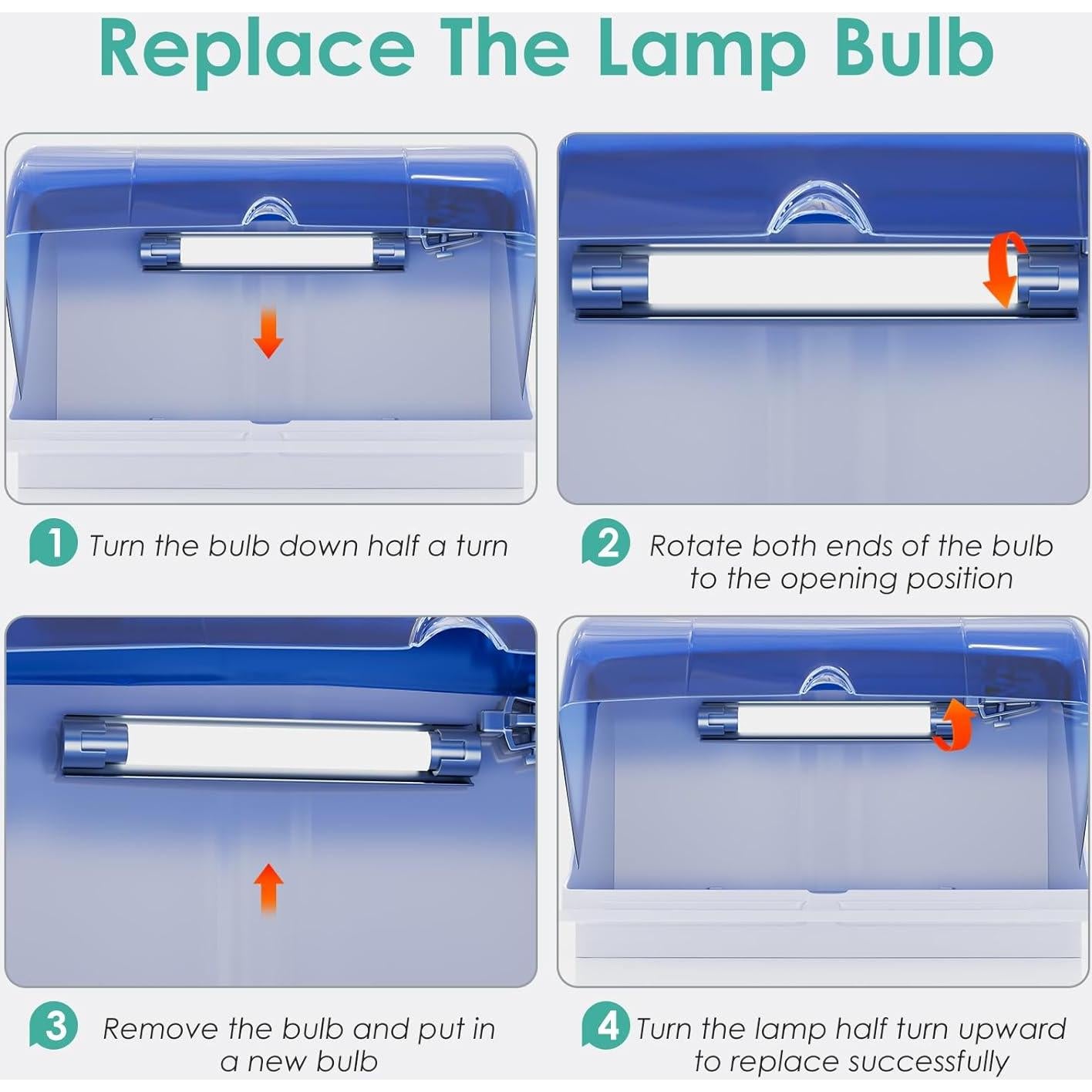 Replace The Lamp Bulb

1 Turn the bulb down half a turn

2 Rotate both ends of the bulb to the opening position

3 Remove the bulb and put in a new bulb

4 Turn the lamp half turn upward to replace successfully