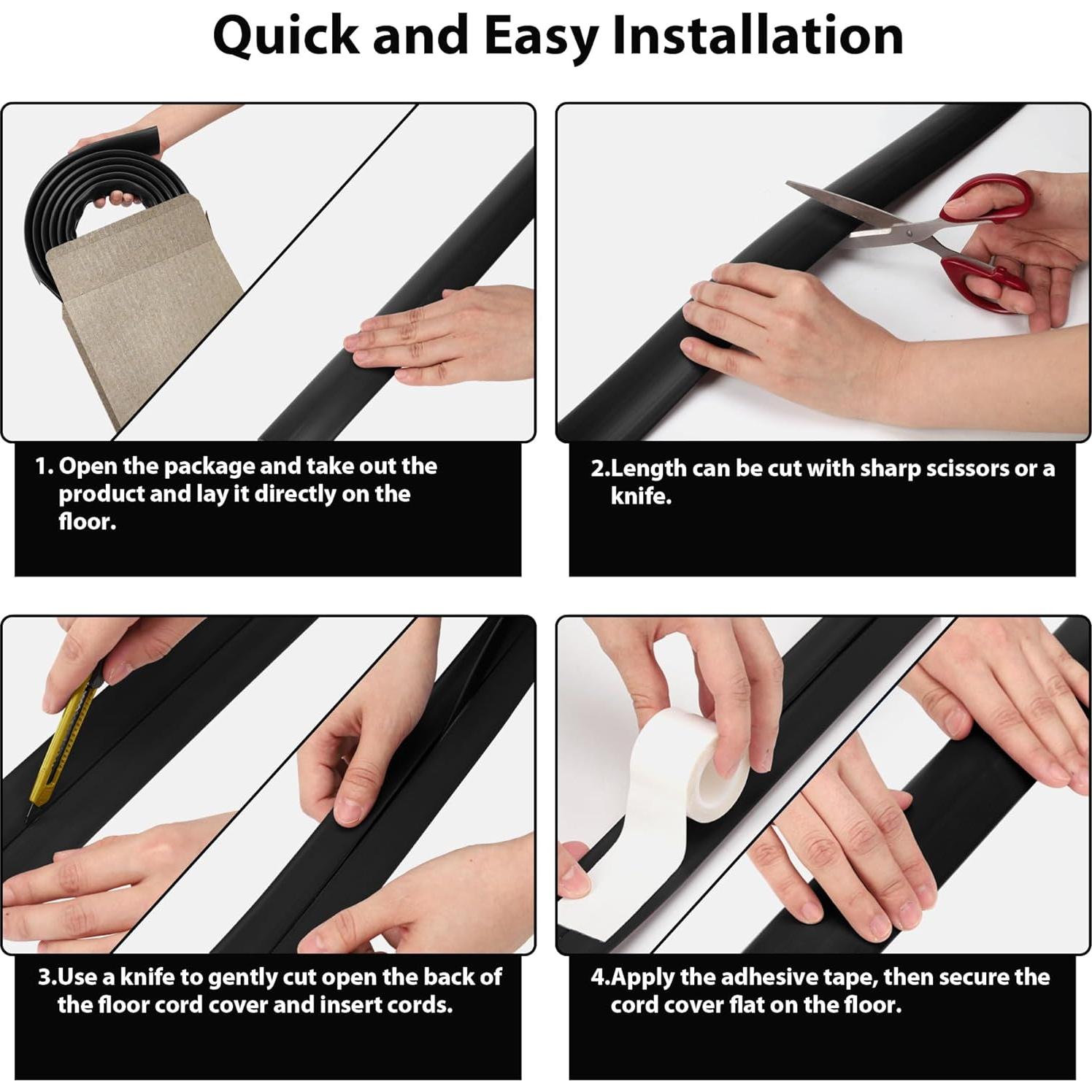 Quick and Easy Installation

1. Open the package and take out the product and lay it directly on the floor.

2.Length can be cut with sharp scissors or a knife.

3.Use a knife to gently cut open the back of the floor cord cover and insert cords.

4.Apply the adhesive tape, then secure the cord cover flat on the floor.