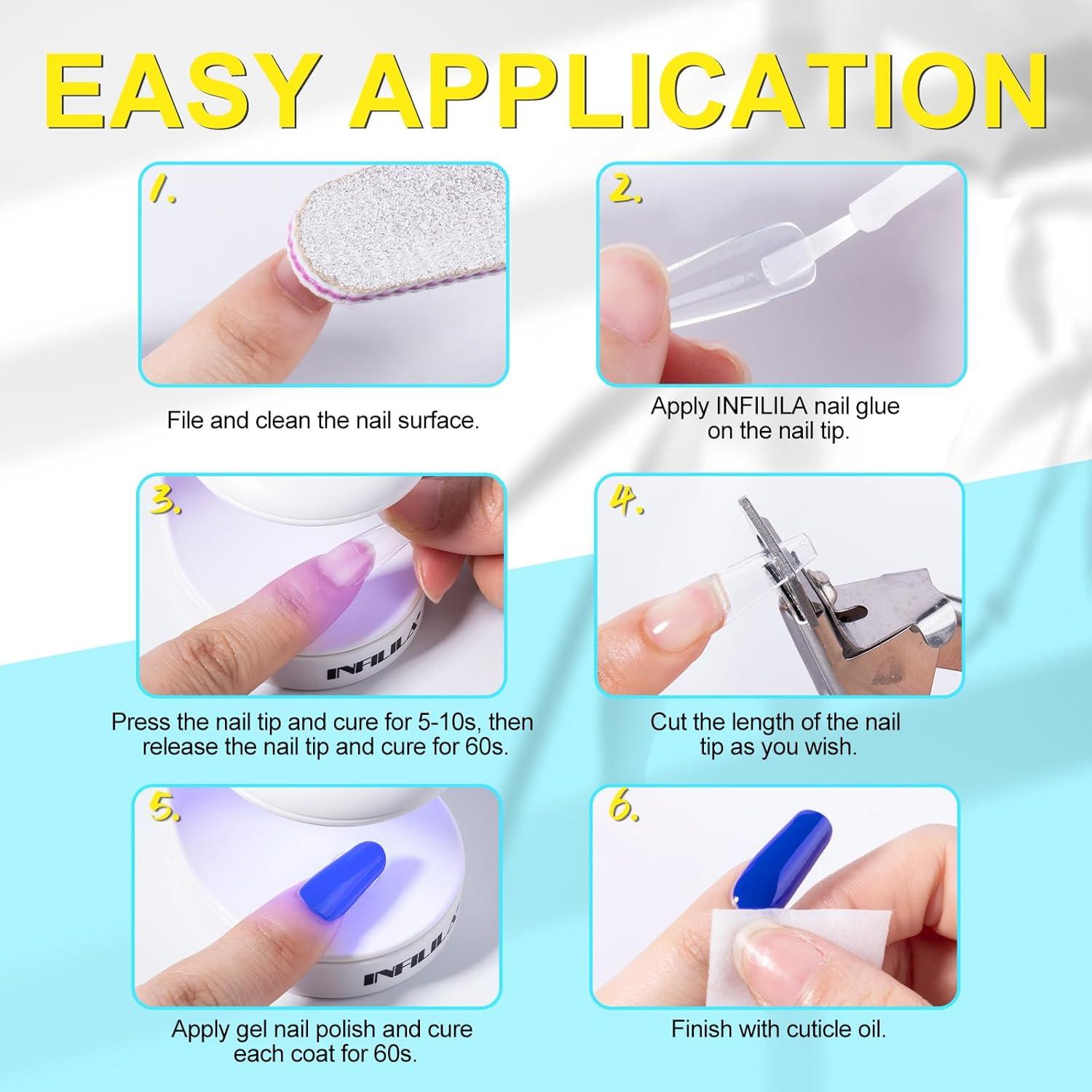 EASY APPLICATION

1.

File and clean the nail surface.

2.

Apply INFILILA nail glue on the nail tip.

3.

INFILILA

Press the nail tip and cure for 5-10s, then release the nail tip and cure for 60s.

4.

Cut the length of the nail tip as you wish.

5.

INFILILA

Apply gel nail polish and cure each coat for 60s.

6.

Finish with cuticle oil.