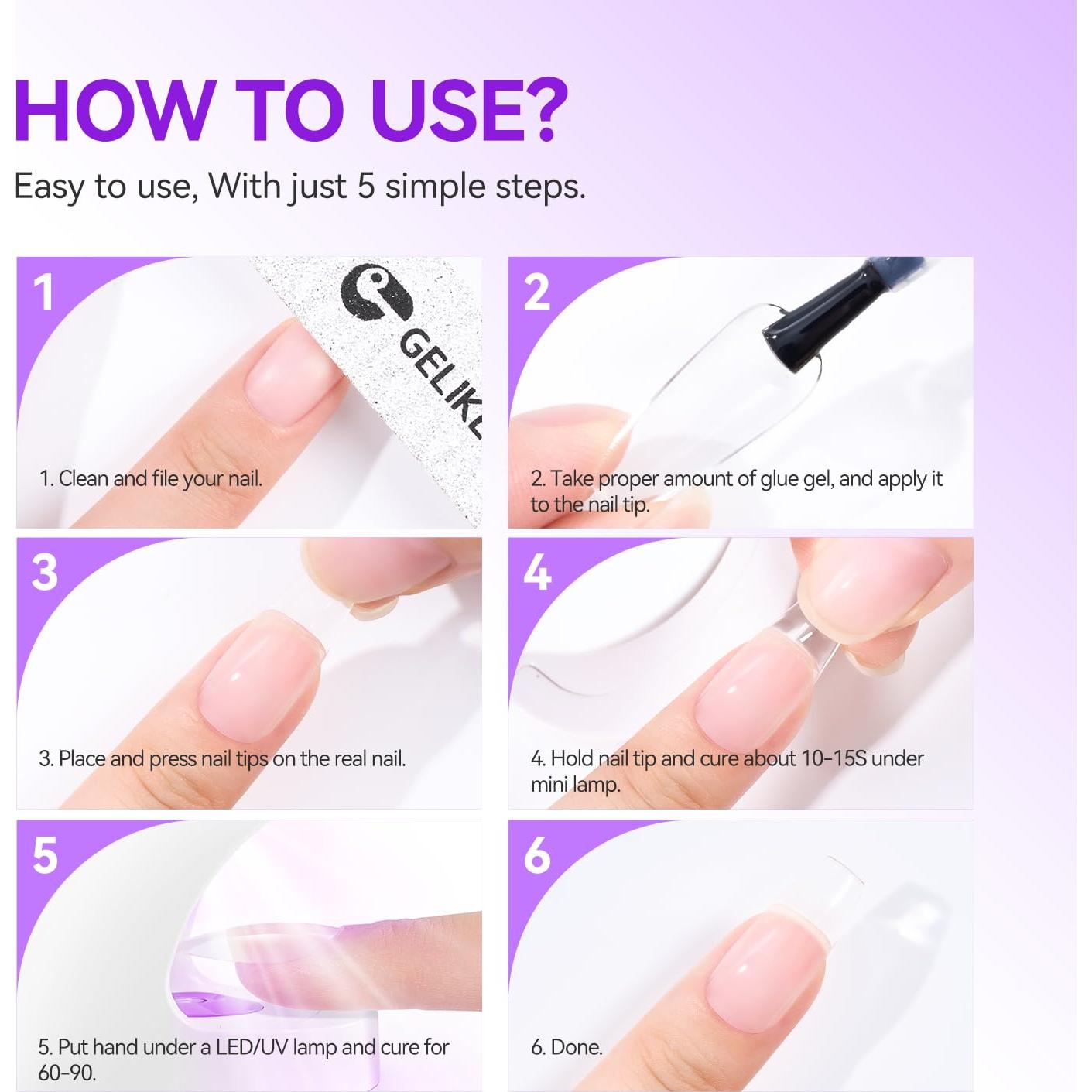 HOW TO USE?

Easy to use, With just 5 simple steps.

1

GELIKE

1. Clean and file your nail.

2

2. Take proper amount of glue gel, and apply it to the nail tip.

3

3. Place and press nail tips on the real nail.

4

4. Hold nail tip and cure about 10-15S under mini lamp.

5

5. Put hand under a LED/UV lamp and cure for 60-90.

6

6. Done.