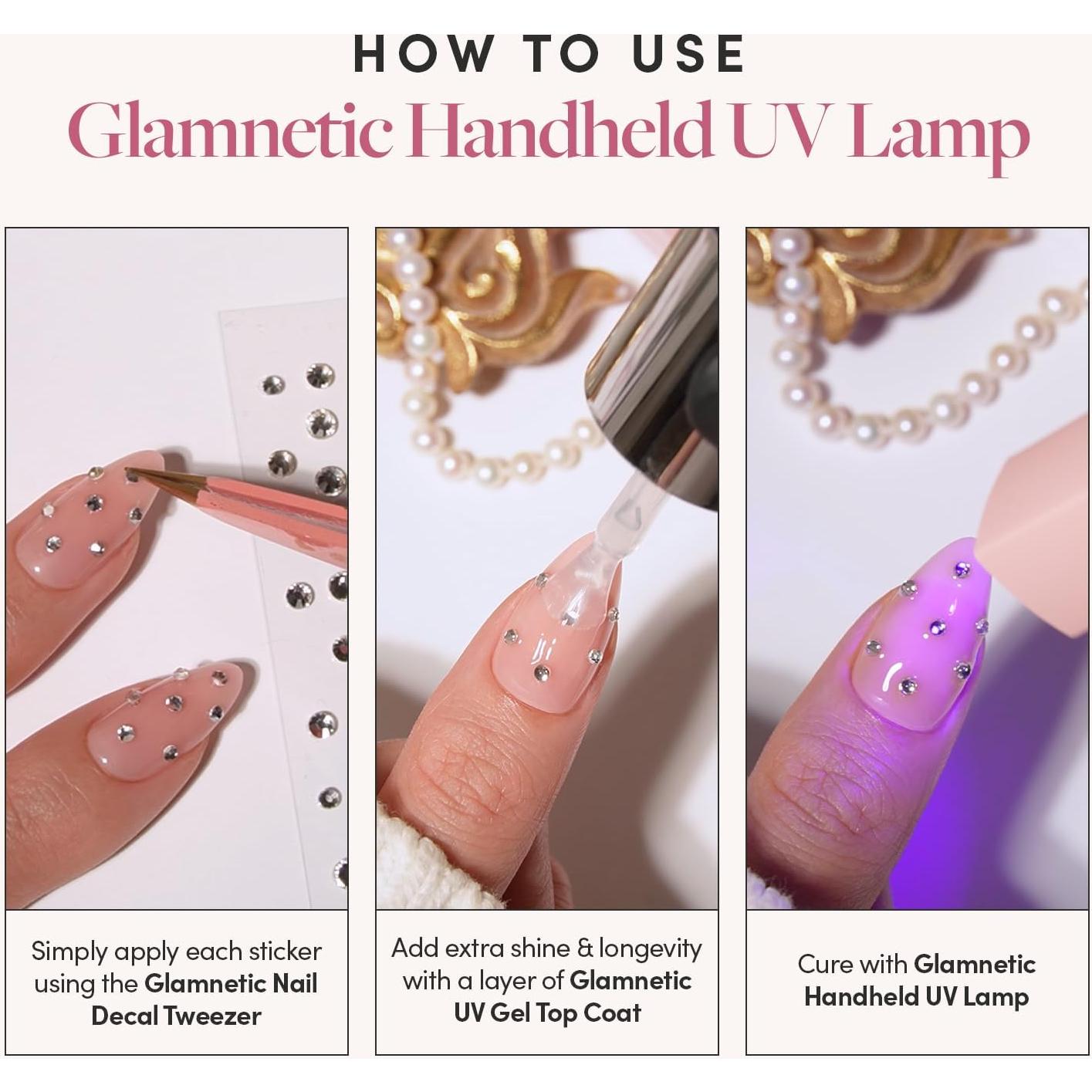 HOW TO USE
Glamnetic Handheld UV Lamp

Simply apply each sticker using the Glamnetic Nail Decal Tweezer

Add extra shine & longevity with a layer of Glamnetic UV Gel Top Coat

Cure with Glamnetic Handheld UV Lamp