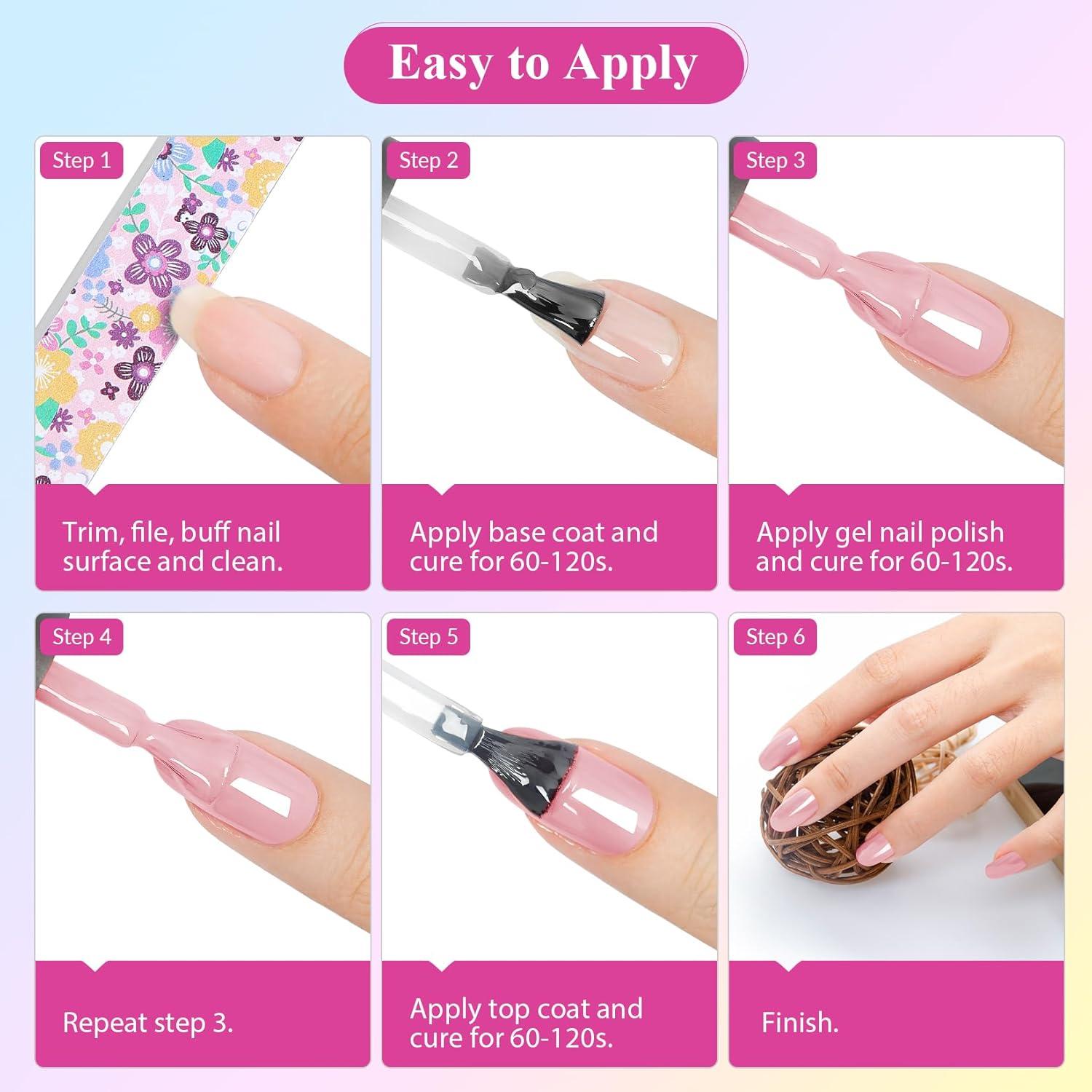 Easy to Apply

Step 1

Trim, file, buff nail surface and clean.

Step 2

Apply base coat and cure for 60-120s.

Step 3

Apply gel nail polish and cure for 60-120s.

Step 4

Repeat step 3.

Step 5

Apply top coat and cure for 60-120s.

Step 6

Finish.