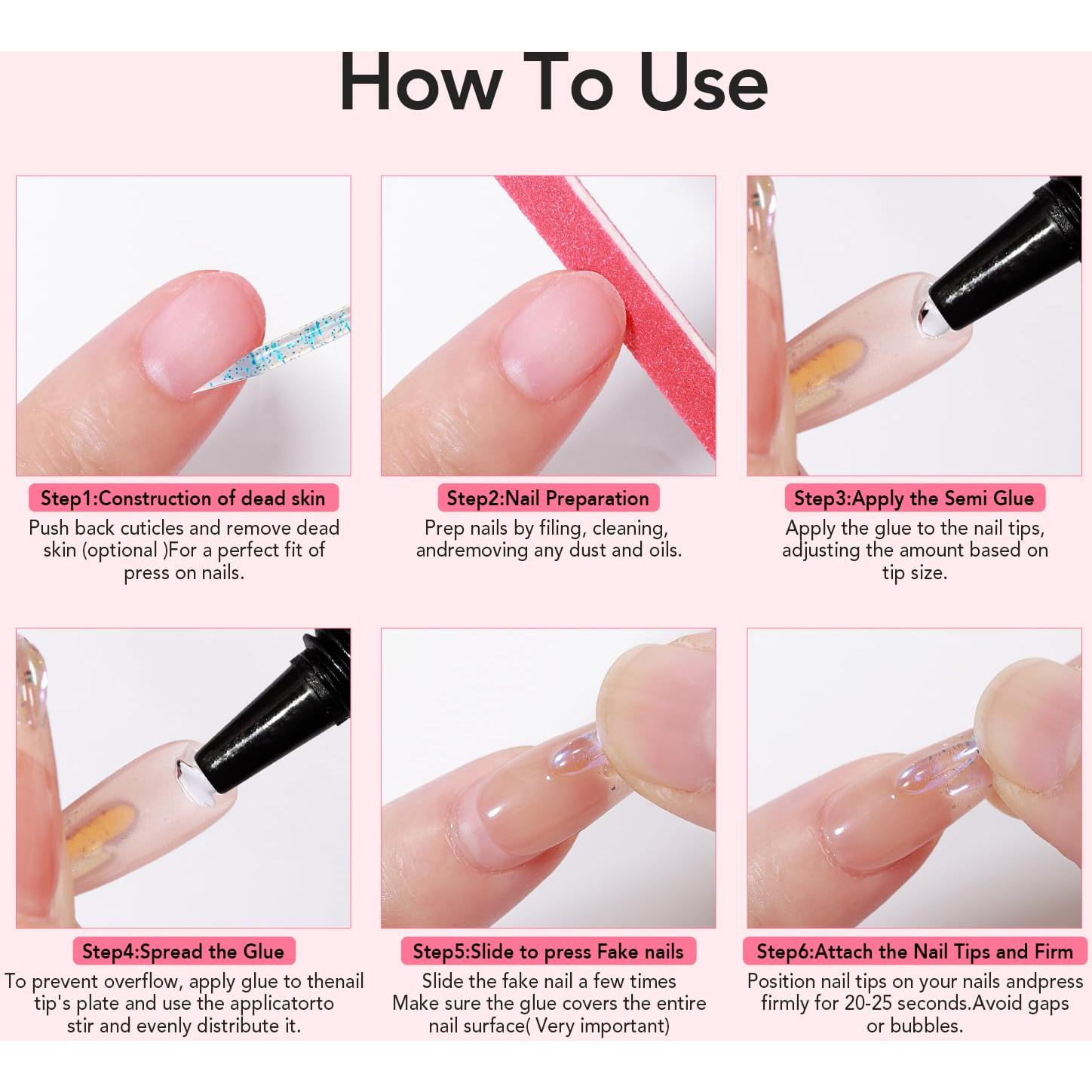 How To Use

Step1:Construction of dead skin

Push back cuticles and remove dead skin (optional )For a perfect fit of press on nails.

Step2:Nail Preparation

Prep nails by filing, cleaning, andremoving any dust and oils.

Step3:Apply the Semi Glue

Apply the glue to the nail tips, adjusting the amount based on tip size.

Step4:Spread the Glue

To prevent overflow, apply glue to thenail tip's plate and use the applicatorto stir and evenly distribute it.

Step5:Slide to press Fake nails

Slide the fake nail a few times Make sure the glue covers the entire nail surface( Very important)

Step6:Attach the Nail Tips and Firm

Position nail tips on your nails andpress firmly for 20-25 seconds.Avoid gaps or bubbles.