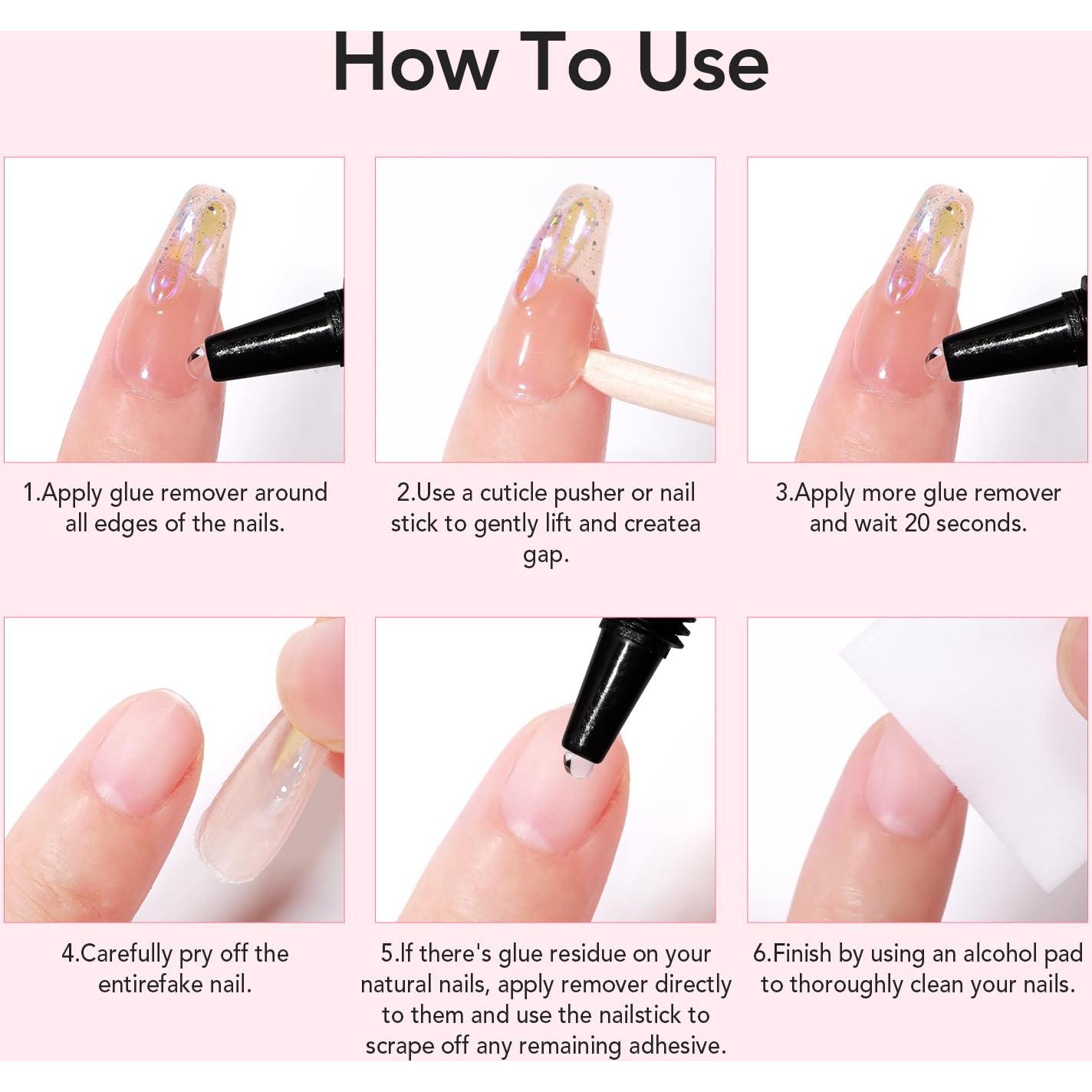 How To Use

1.Apply glue remover around all edges of the nails.

2.Use a cuticle pusher or nail stick to gently lift and createa gap.

3.Apply more glue remover and wait 20 seconds.

4.Carefully pry off the entirefake nail.

5.If there's glue residue on your natural nails, apply remover directly to them and use the nailstick to scrape off any remaining adhesive.

6.Finish by using an alcohol pad to thoroughly clean your nails.