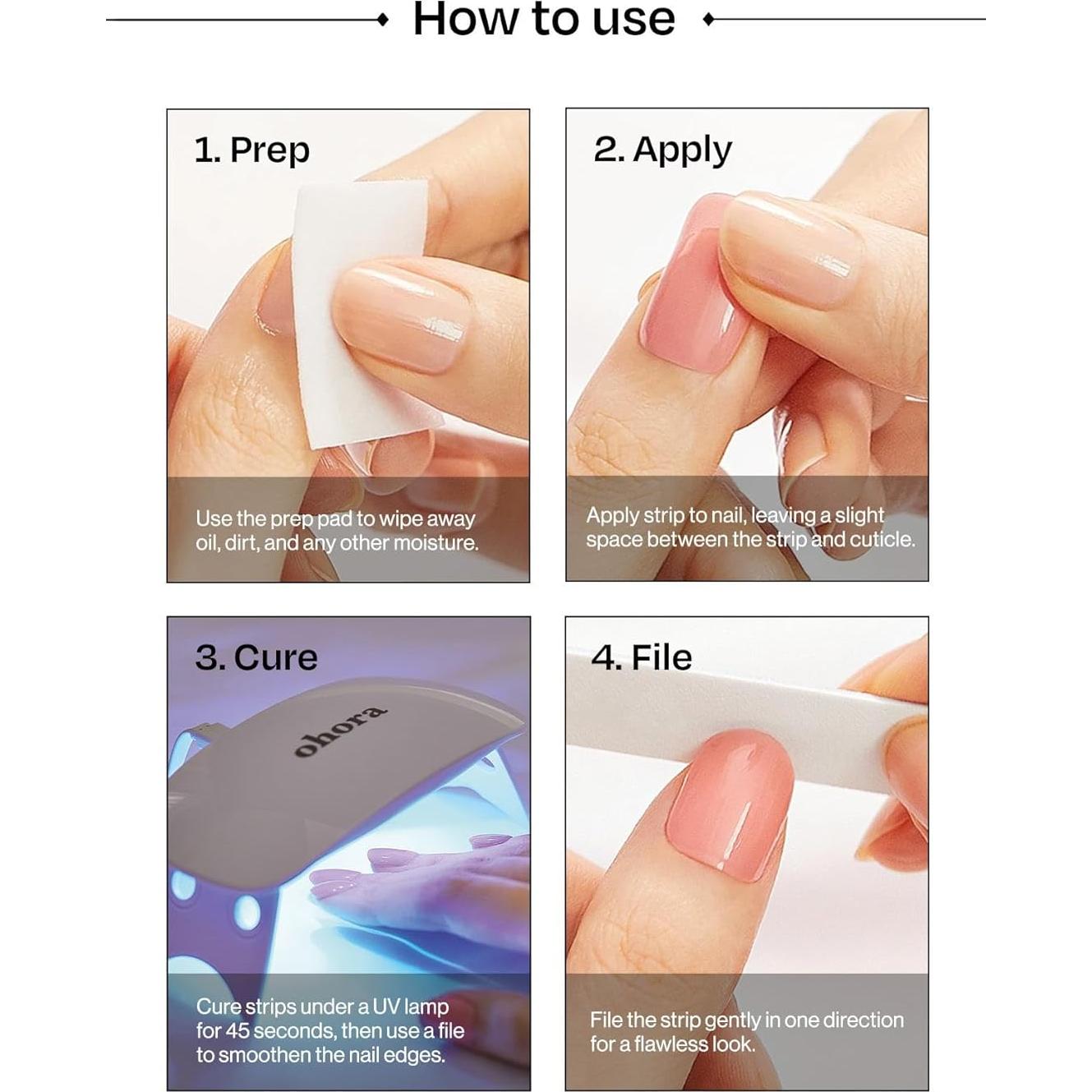 How to use

1. Prep

Use the prep pad to wipe away oil, dirt, and any other moisture.

2. Apply

Apply strip to nail, leaving a slight space between the strip and cuticle.

3. Cure

ohora

Cure strips under a UV lamp for 45 seconds, then use a file to smoothen the nail edges.

4. File

File the strip gently in one direction for a flawless look.