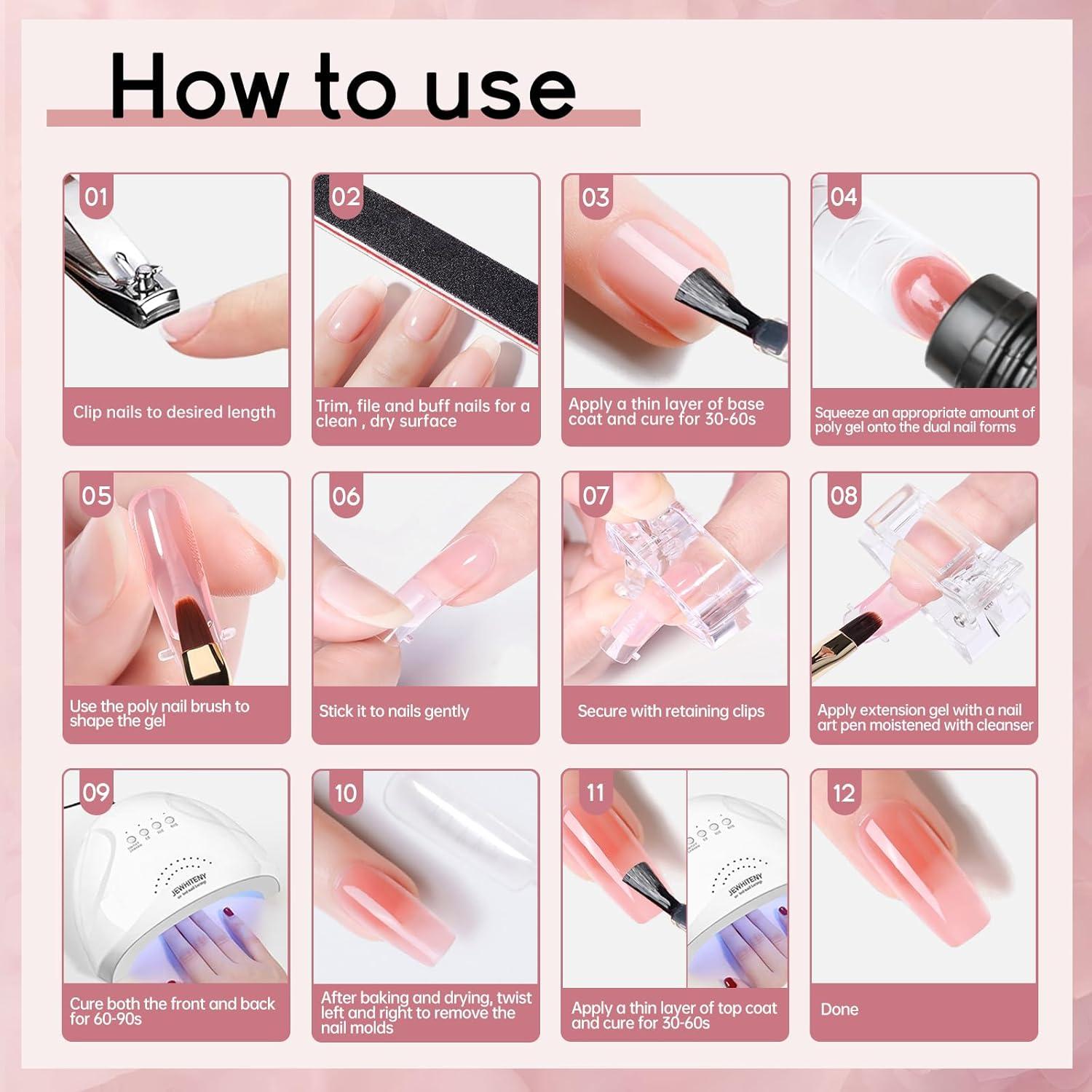 How to use

01
Clip nails to desired length

02
Trim, file and buff nails for a clean , dry surface

03
Apply a thin layer of base coat and cure for 30-60s

04
Squeeze an appropriate amount of poly gel onto the dual nail forms

05
Use the poly nail brush to shape the gel

06
Stick it to nails gently

07
Secure with retaining clips

08
Apply extension gel with a nail art pen moistened with cleanser

09
JEWHITENY
Cure both the front and back for 60-90s

10
After baking and drying, twist left and right to remove the nail molds

11
JEWHITENY
Apply a thin layer of top coat and cure for 30-60s

12
Done