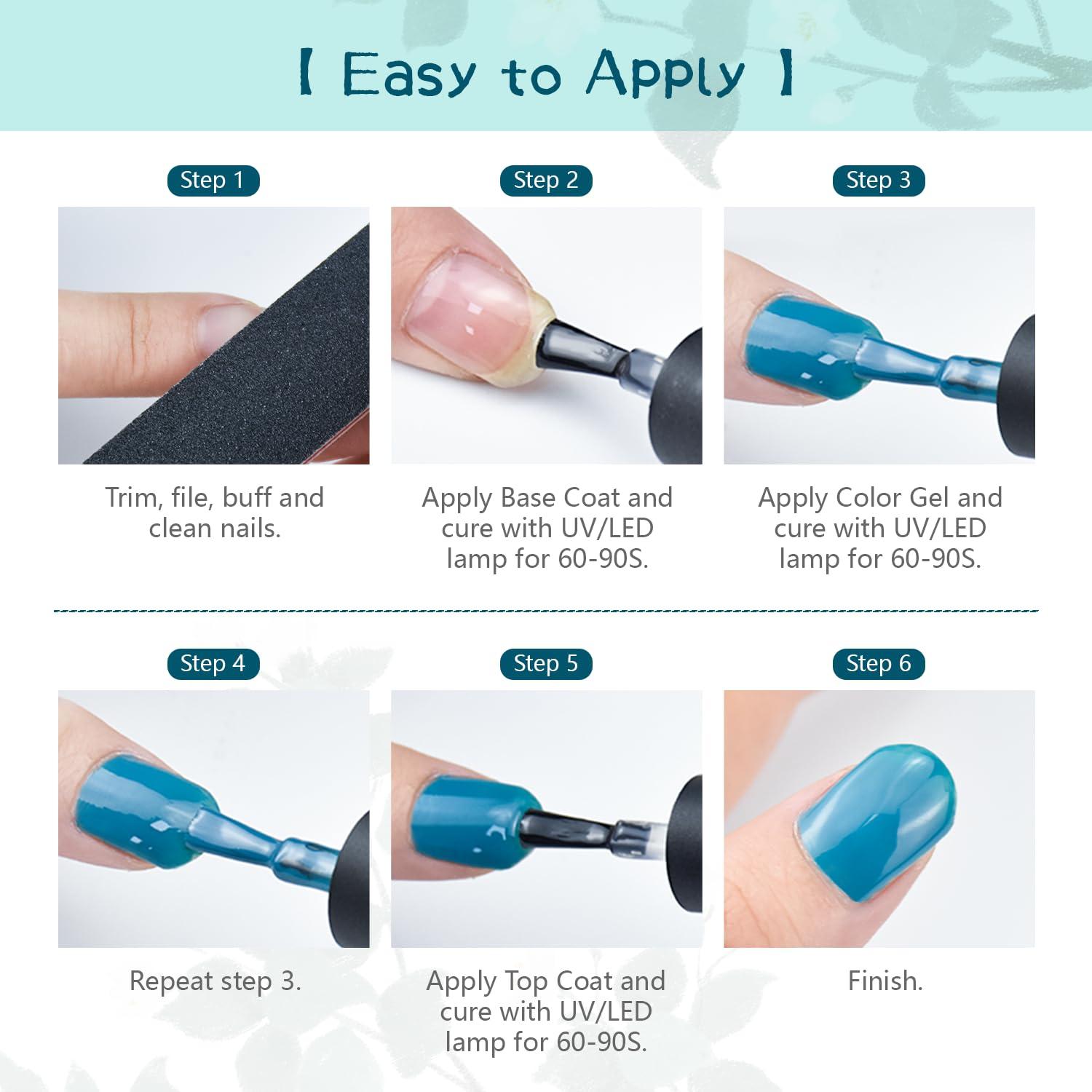 【 Easy to Apply 】

Step 1

Trim, file, buff and clean nails.

Step 2

Apply Base Coat and cure with UV/LED lamp for 60-90S.

Step 3

Apply Color Gel and cure with UV/LED lamp for 60-90S.

Step 4

Repeat step 3.

Step 5

Apply Top Coat and cure with UV/LED lamp for 60-90S.

Step 6

Finish.