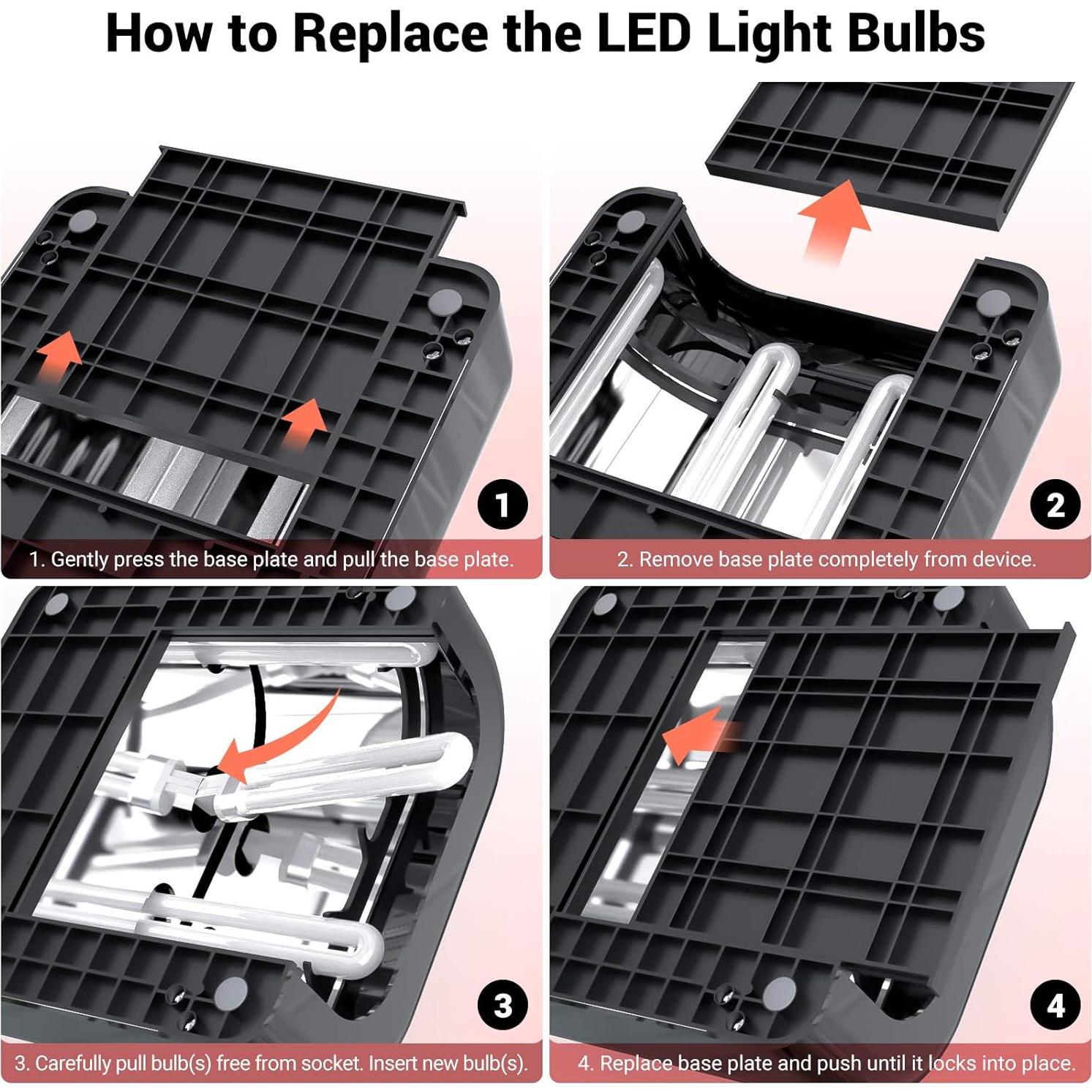 How to Replace the LED Light Bulbs

1

1. Gently press the base plate and pull the base plate.

2

2. Remove base plate completely from device.

3

3. Carefully pull bulb(s) free from socket. Insert new bulb(s).

4

4. Replace base plate and push until it locks into place.