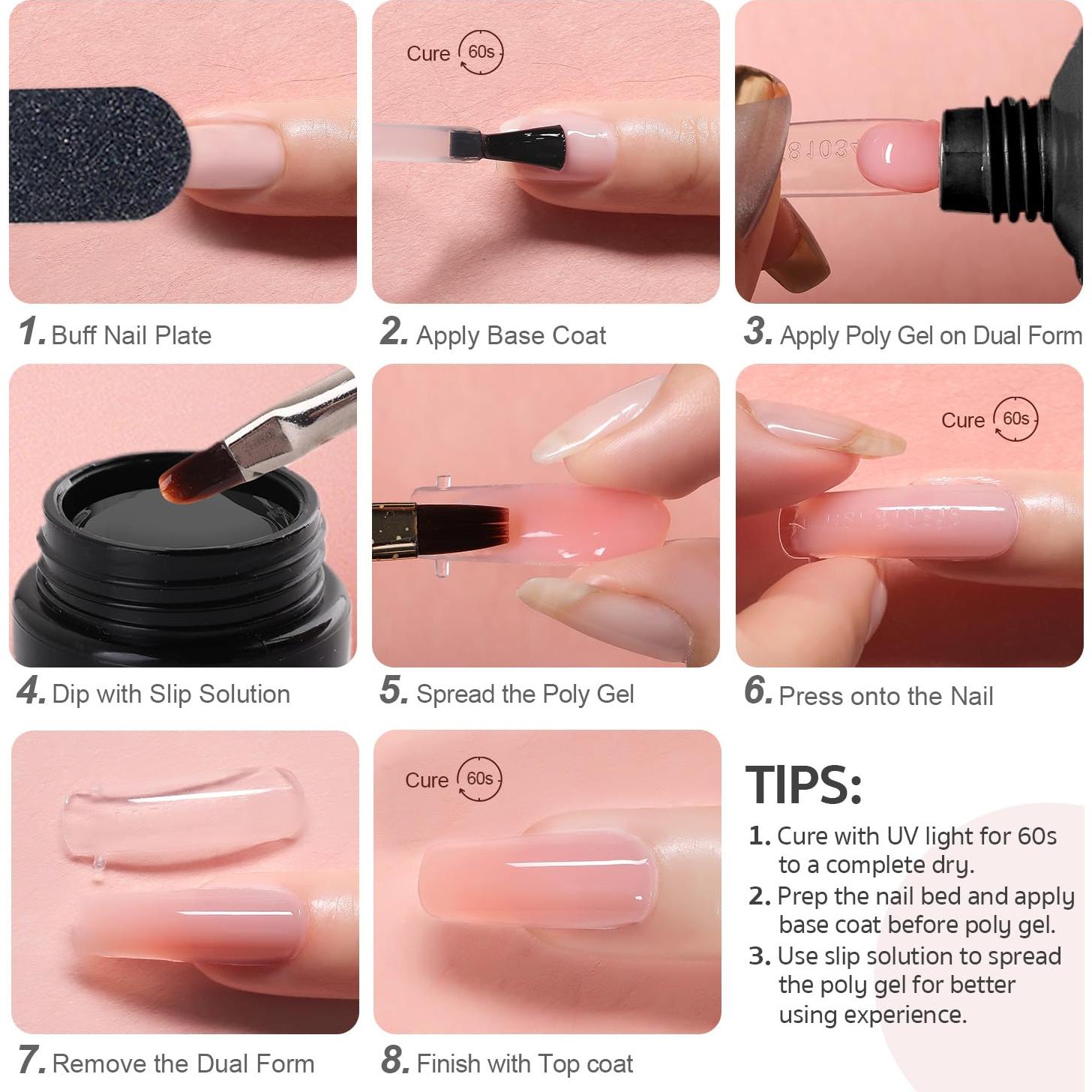 1. Buff Nail Plate

Cure 60s

2. Apply Base Coat

3. Apply Poly Gel on Dual Form

4. Dip with Slip Solution

5. Spread the Poly Gel

Cure 60s

6. Press onto the Nail

7. Remove the Dual Form

Cure 60s

8. Finish with Top coat

TIPS:

1. Cure with UV light for 60s to a complete dry.

2. Prep the nail bed and apply base coat before poly gel.

3. Use slip solution to spread the poly gel for better using experience.