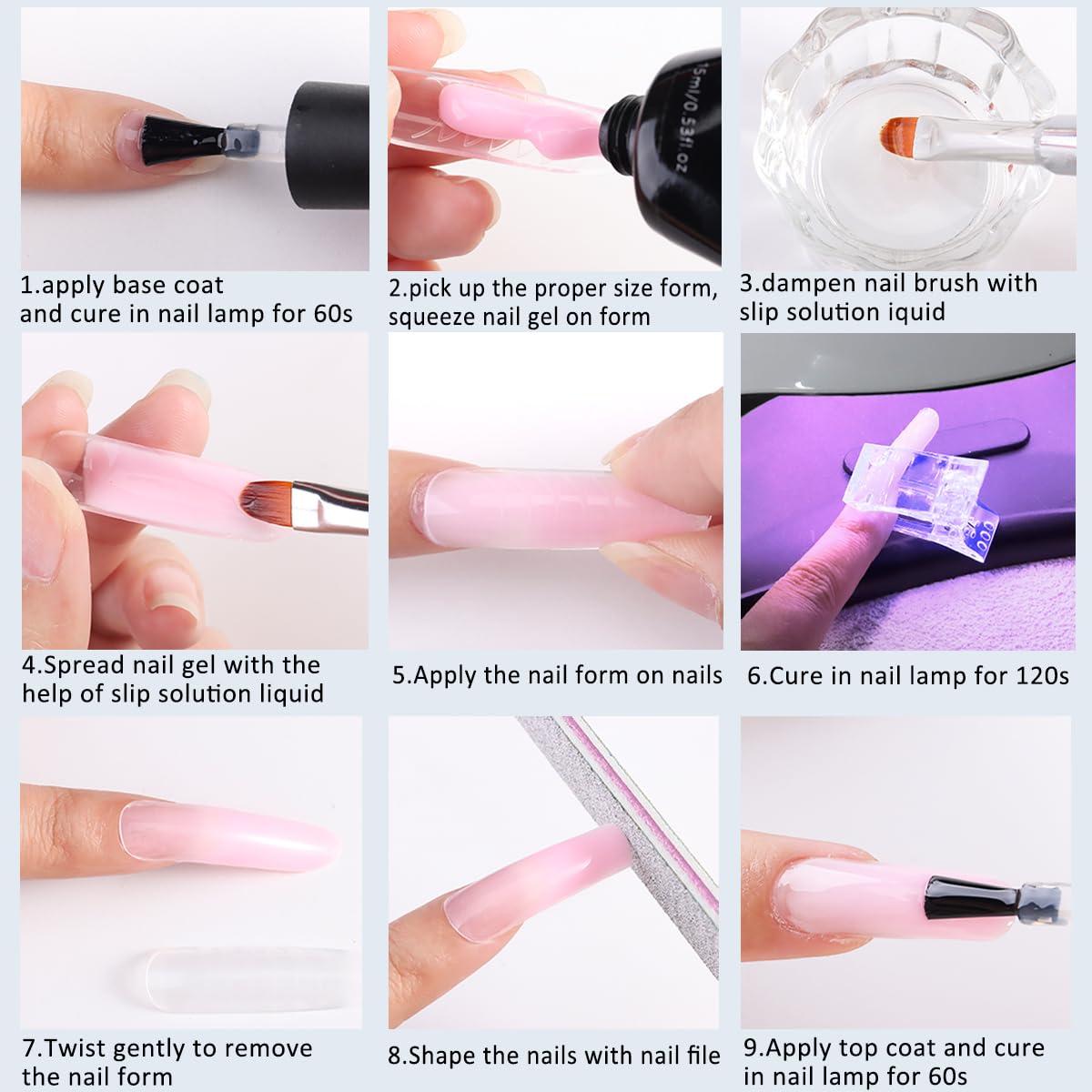 15ml/0.53fl.oz

1.apply base coat and cure in nail lamp for 60s

2.pick up the proper size form, squeeze nail gel on form

3.dampen nail brush with slip solution iquid

4.Spread nail gel with the help of slip solution liquid

5.Apply the nail form on nails

6.Cure in nail lamp for 120s

7.Twist gently to remove the nail form

8.Shape the nails with nail file

9.Apply top coat and cure in nail lamp for 60s