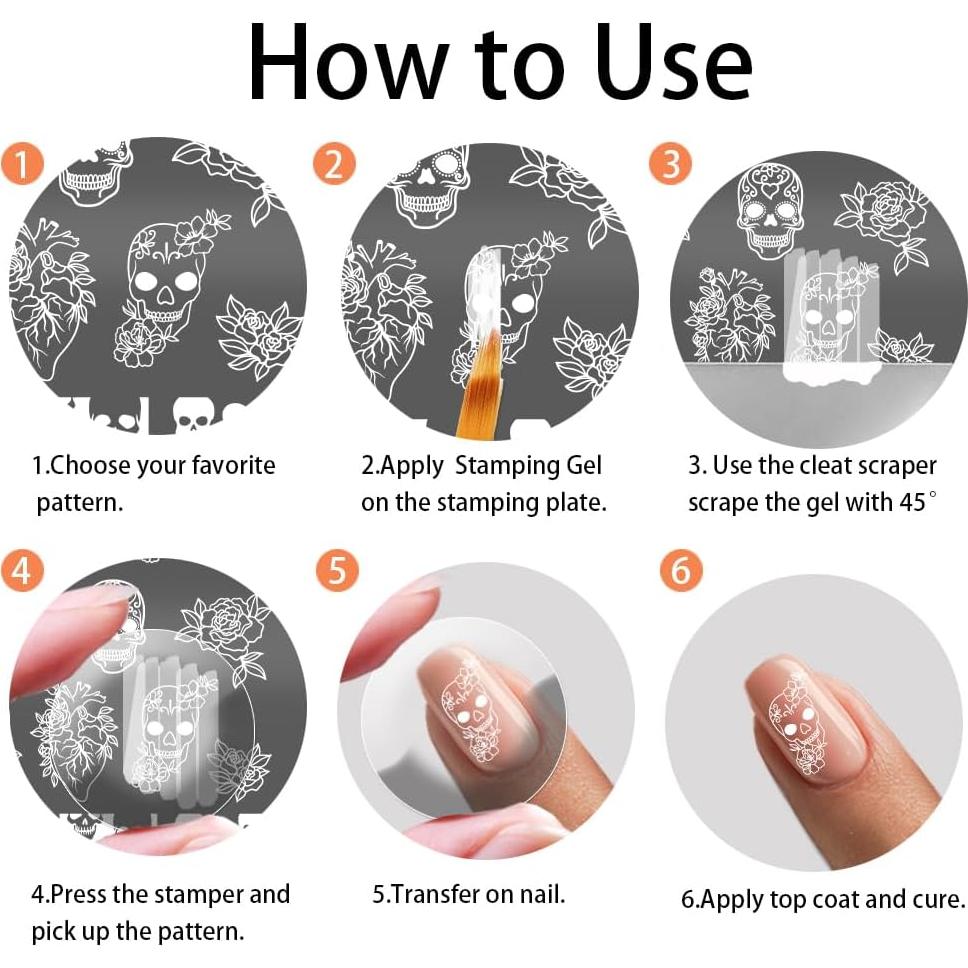 How to Use

1

1.Choose your favorite pattern.

2

2.Apply Stamping Gel on the stamping plate.

3

3. Use the cleat scraper scrape the gel with 45°

4

4.Press the stamper and pick up the pattern.

5

5.Transfer on nail.

6

6.Apply top coat and cure.