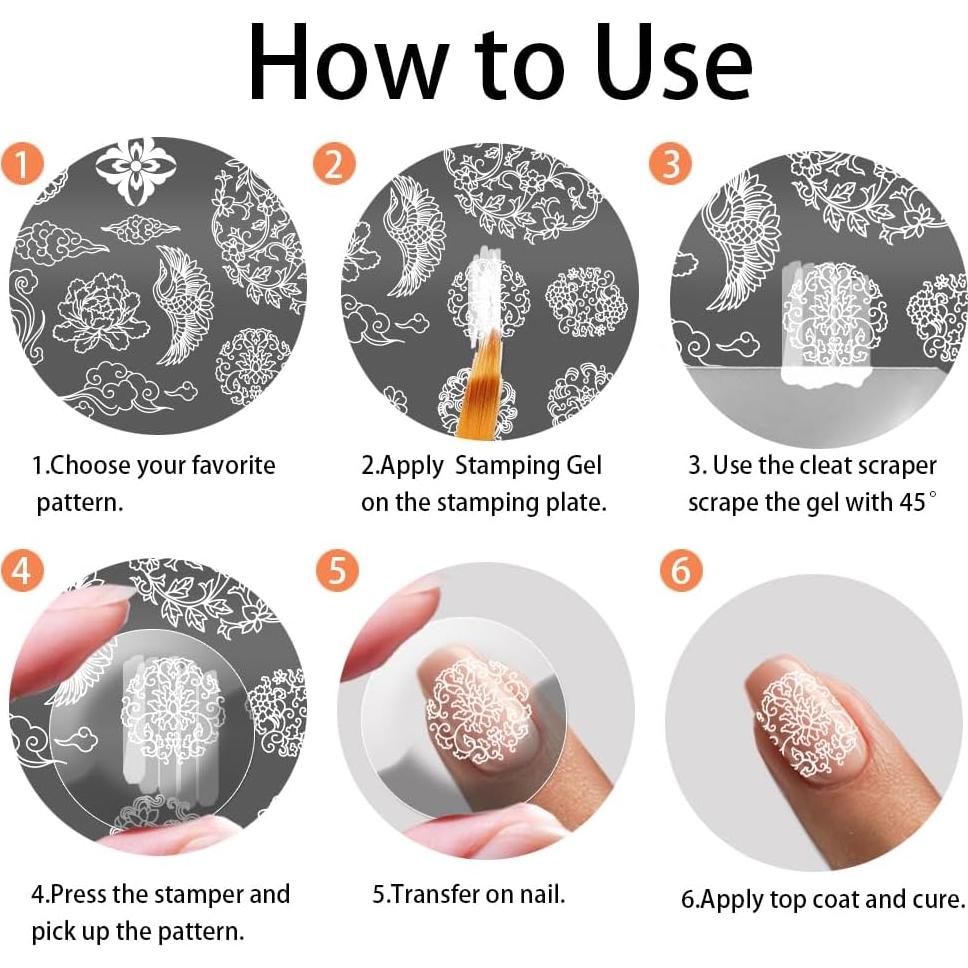 How to Use

1

1.Choose your favorite pattern.

2

2.Apply Stamping Gel on the stamping plate.

3

3. Use the cleat scraper scrape the gel with 45°

4

4.Press the stamper and pick up the pattern.

5

5.Transfer on nail.

6

6.Apply top coat and cure.