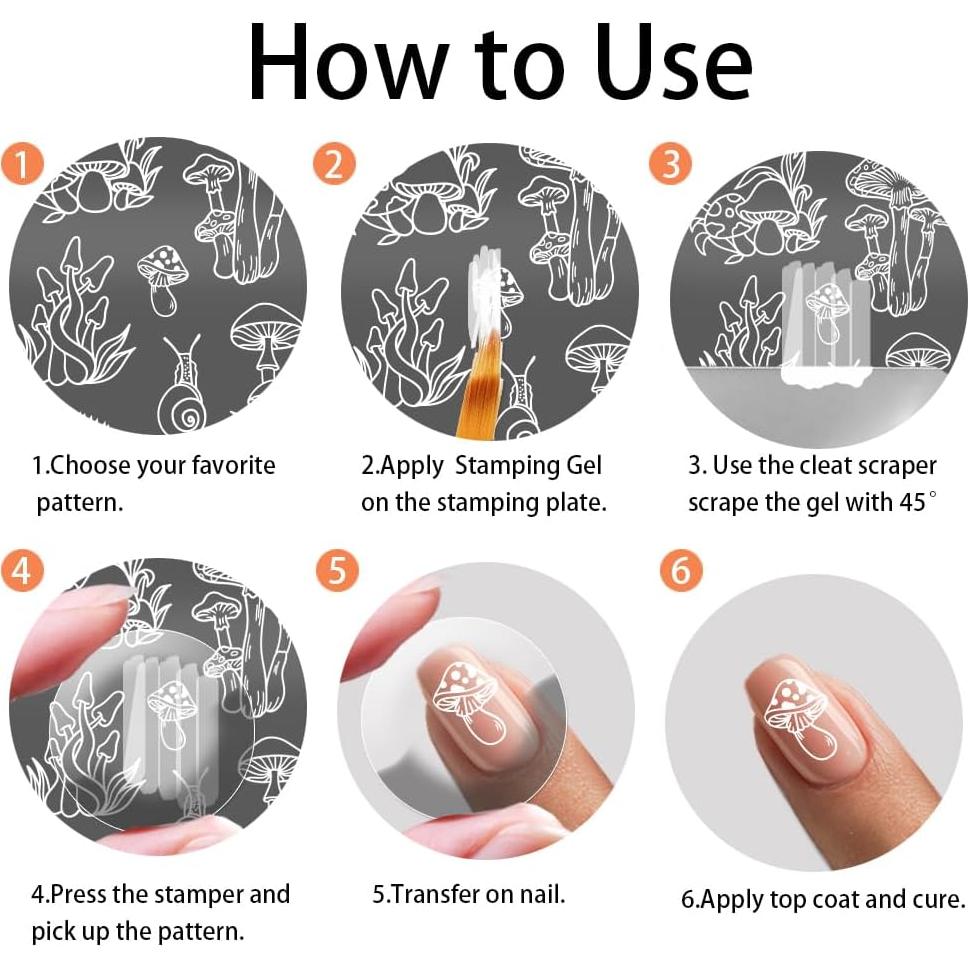 How to Use

1

1.Choose your favorite pattern.

2

2.Apply Stamping Gel on the stamping plate.

3

3. Use the cleat scraper scrape the gel with 45°

4

4.Press the stamper and pick up the pattern.

5

5.Transfer on nail.

6

6.Apply top coat and cure.