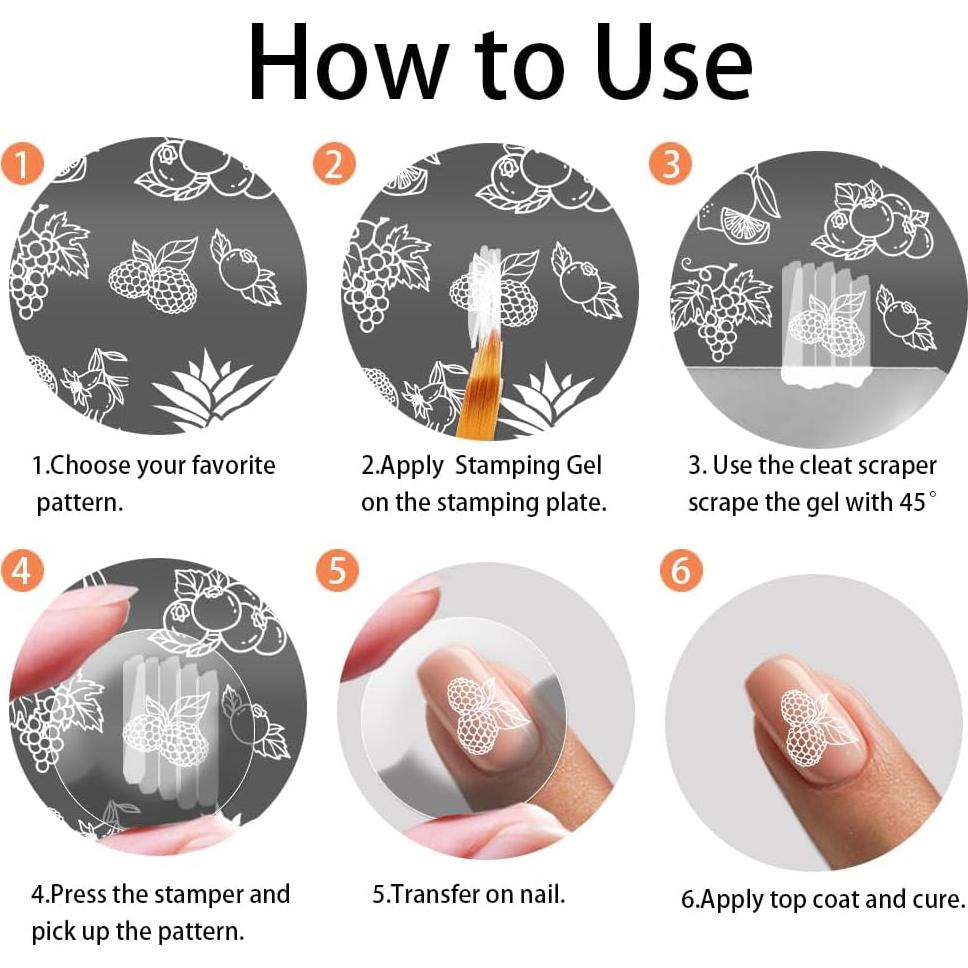 How to Use

1

1.Choose your favorite pattern.

2

2.Apply Stamping Gel on the stamping plate.

3

3. Use the cleat scraper scrape the gel with 45°

4

4.Press the stamper and pick up the pattern.

5

5.Transfer on nail.

6

6.Apply top coat and cure.