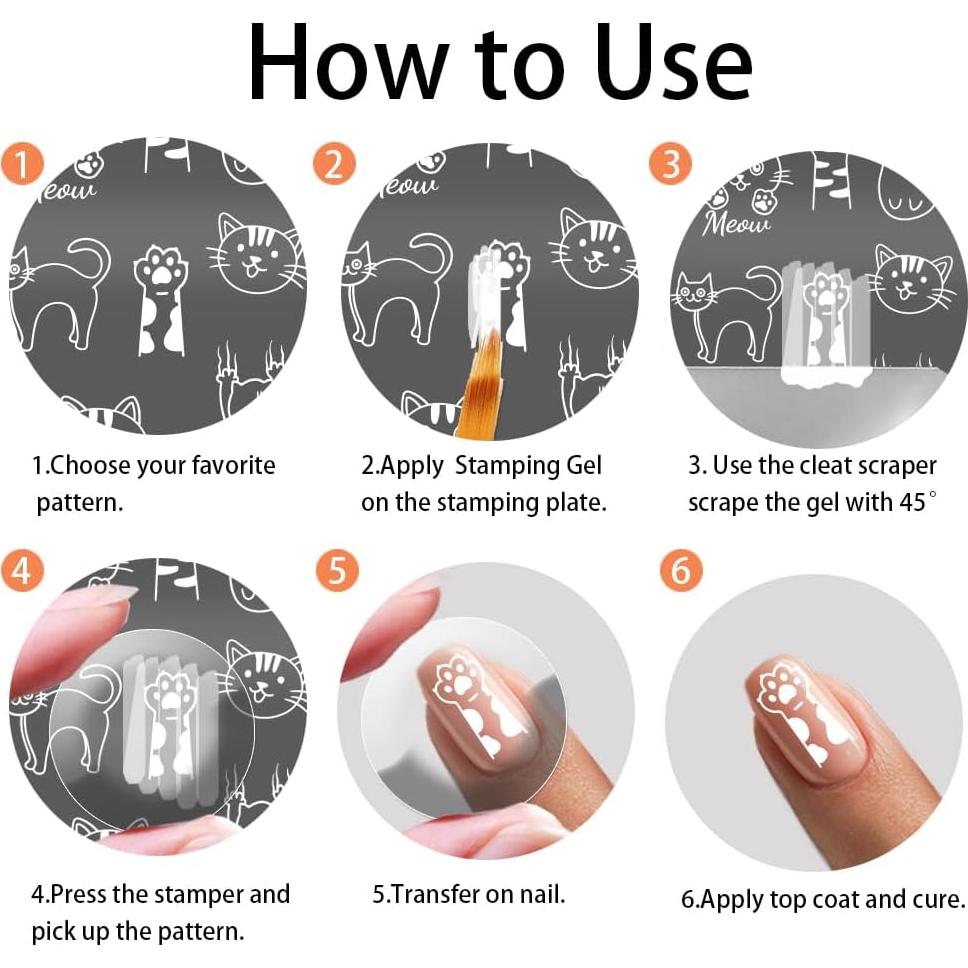 How to Use

1

Meow

1.Choose your favorite pattern.

2

Meow

2.Apply  Stamping Gel on the stamping plate.

3

Meow

3. Use the cleat scraper scrape the gel with 45°

4

4.Press the stamper and pick up the pattern.

5

5.Transfer on nail.

6

6.Apply top coat and cure.