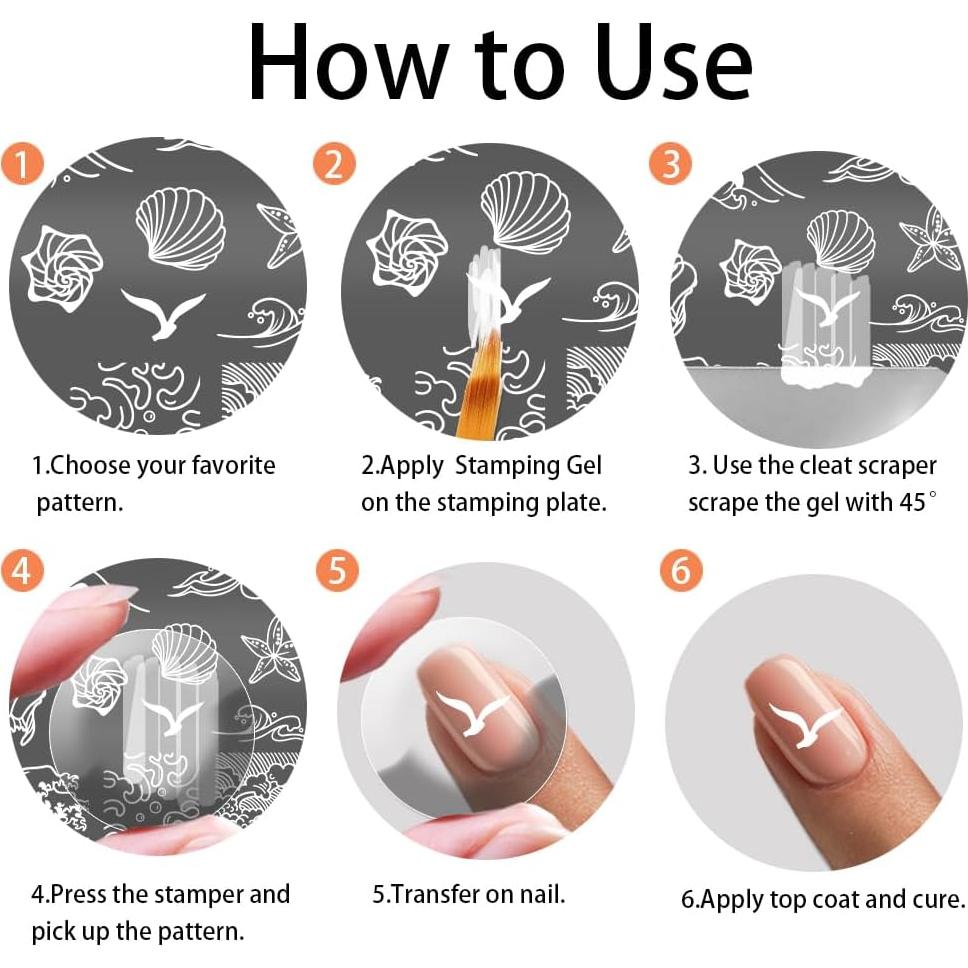 How to Use

1

1.Choose your favorite pattern.

2

2.Apply Stamping Gel on the stamping plate.

3

3. Use the cleat scraper scrape the gel with 45°

4

4.Press the stamper and pick up the pattern.

5

5.Transfer on nail.

6

6.Apply top coat and cure.