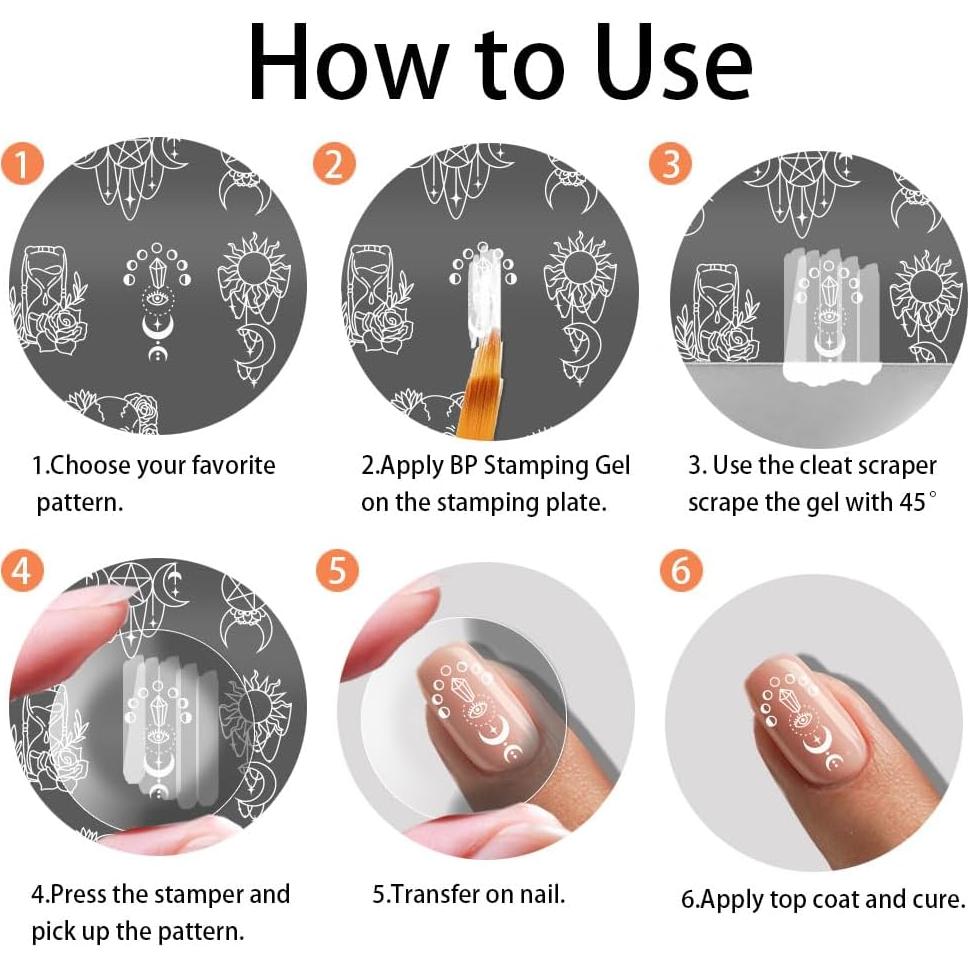 How to Use

1

1.Choose your favorite pattern.

2

2.Apply BP Stamping Gel on the stamping plate.

3

3. Use the cleat scraper scrape the gel with 45°

4

4.Press the stamper and pick up the pattern.

5

5.Transfer on nail.

6

6.Apply top coat and cure.