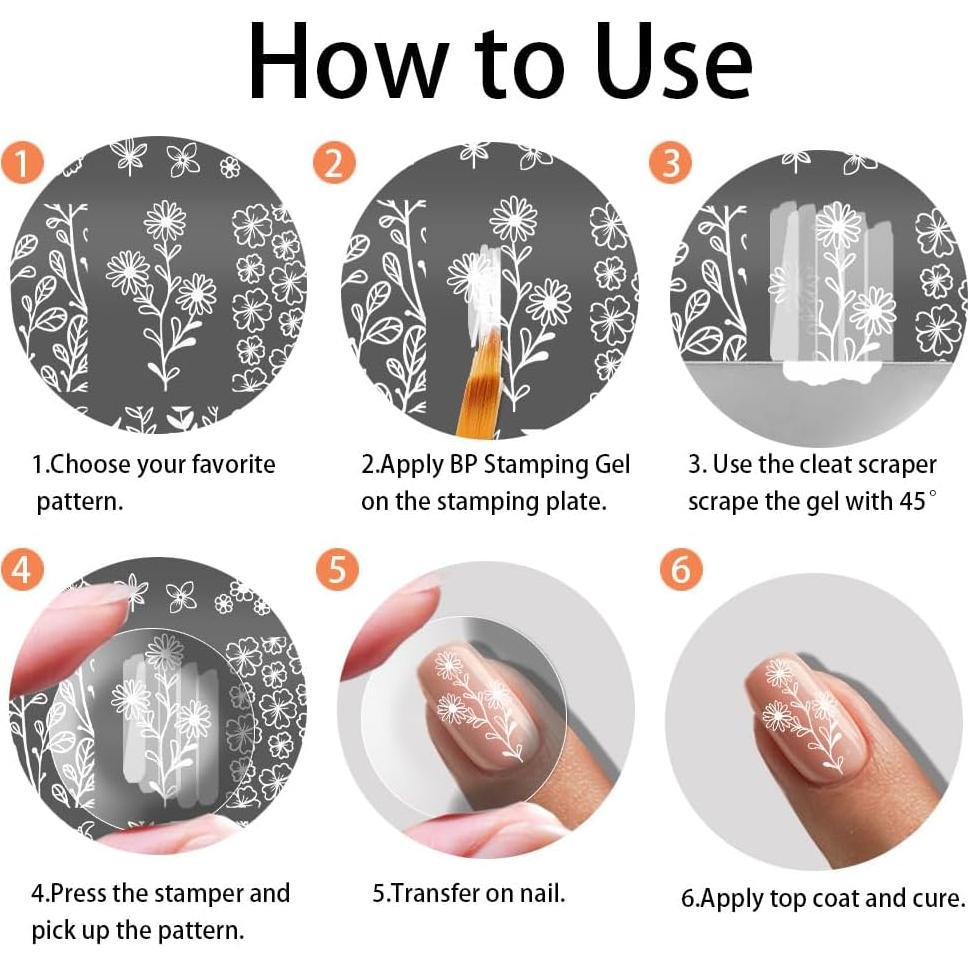 How to Use

1

1.Choose your favorite pattern.

2

2.Apply BP Stamping Gel on the stamping plate.

3

3. Use the cleat scraper scrape the gel with 45°

4

4.Press the stamper and pick up the pattern.

5

5.Transfer on nail.

6

6.Apply top coat and cure.