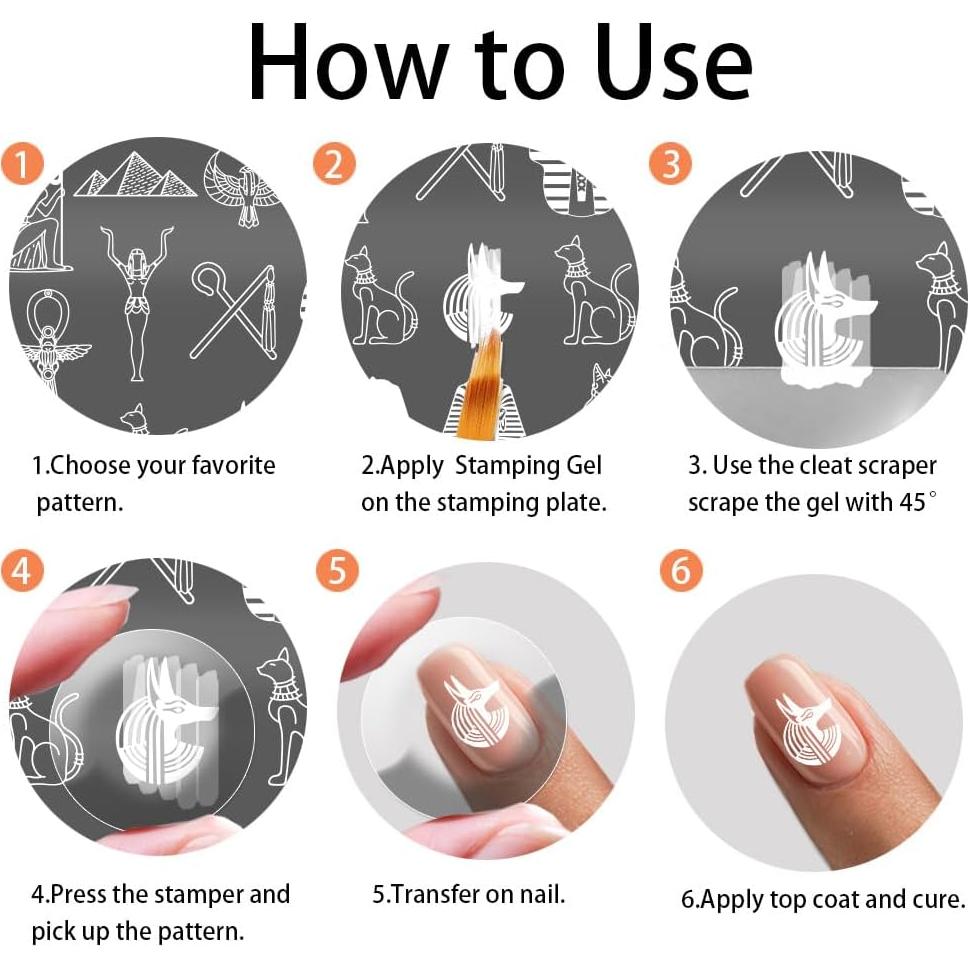 How to Use

1

1.Choose your favorite pattern.

2

2.Apply Stamping Gel on the stamping plate.

3

3. Use the cleat scraper scrape the gel with 45°

4

4.Press the stamper and pick up the pattern.

5

5.Transfer on nail.

6

6.Apply top coat and cure.