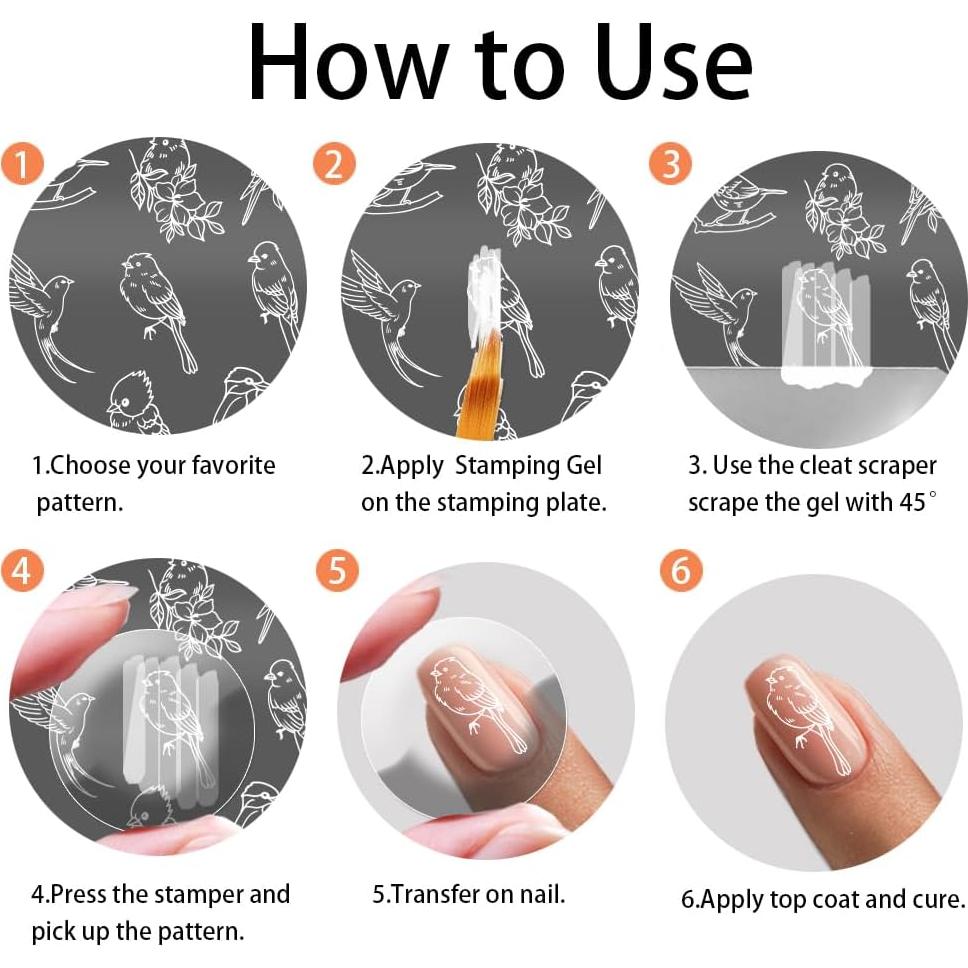 How to Use

1

1.Choose your favorite pattern.

2

2.Apply Stamping Gel on the stamping plate.

3

3. Use the cleat scraper scrape the gel with 45°

4

4.Press the stamper and pick up the pattern.

5

5.Transfer on nail.

6

6.Apply top coat and cure.