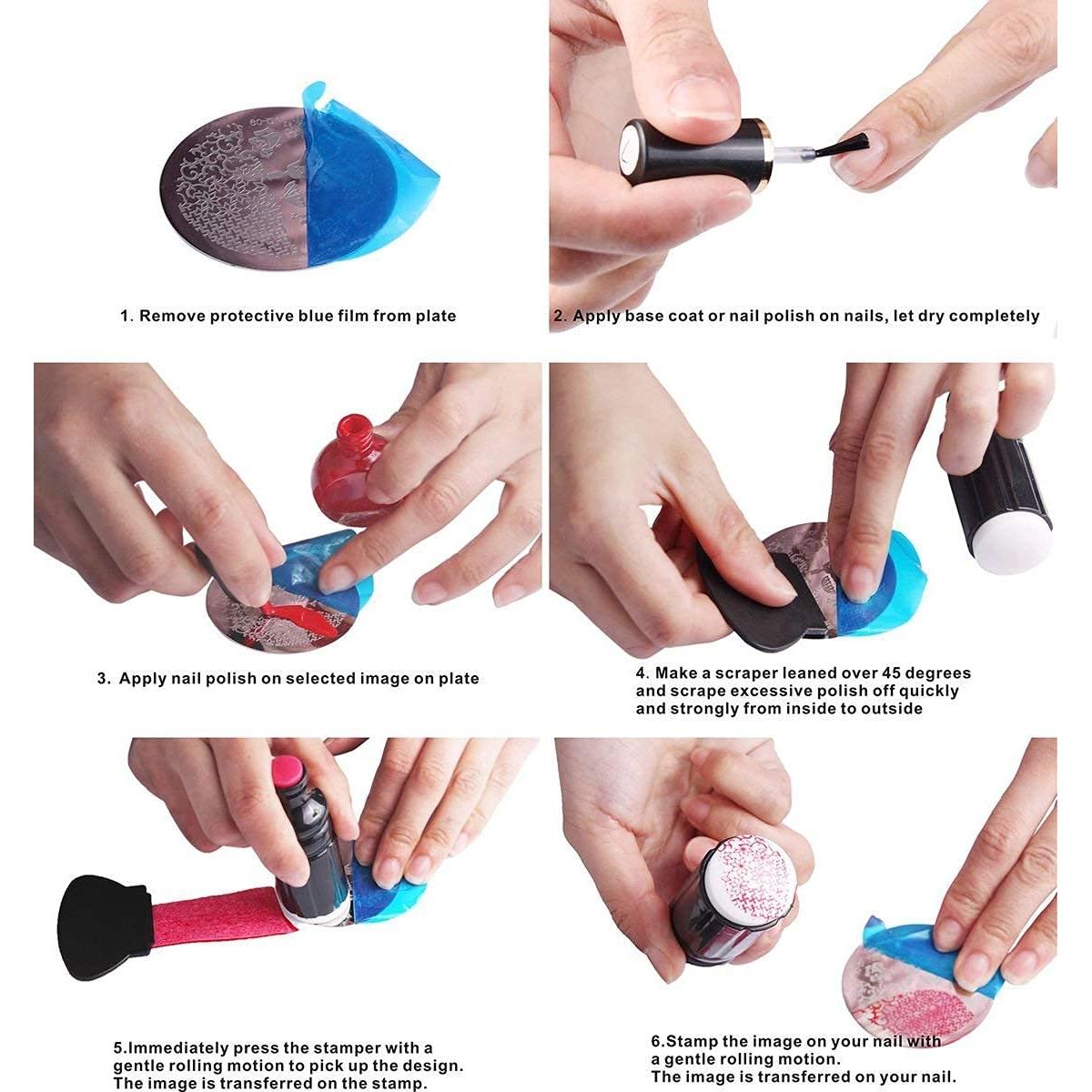 1. Remove protective blue film from plate

2. Apply base coat or nail polish on nails, let dry completely

3. Apply nail polish on selected image on plate

4. Make a scraper leaned over 45 degrees and scrape excessive polish off quickly and strongly from inside to outside

5.Immediately press the stamper with a gentle rolling motion to pick up the design. The image is transferred on the stamp.

6.Stamp the image on your nail with a gentle rolling motion. The image is transferred on your nail.